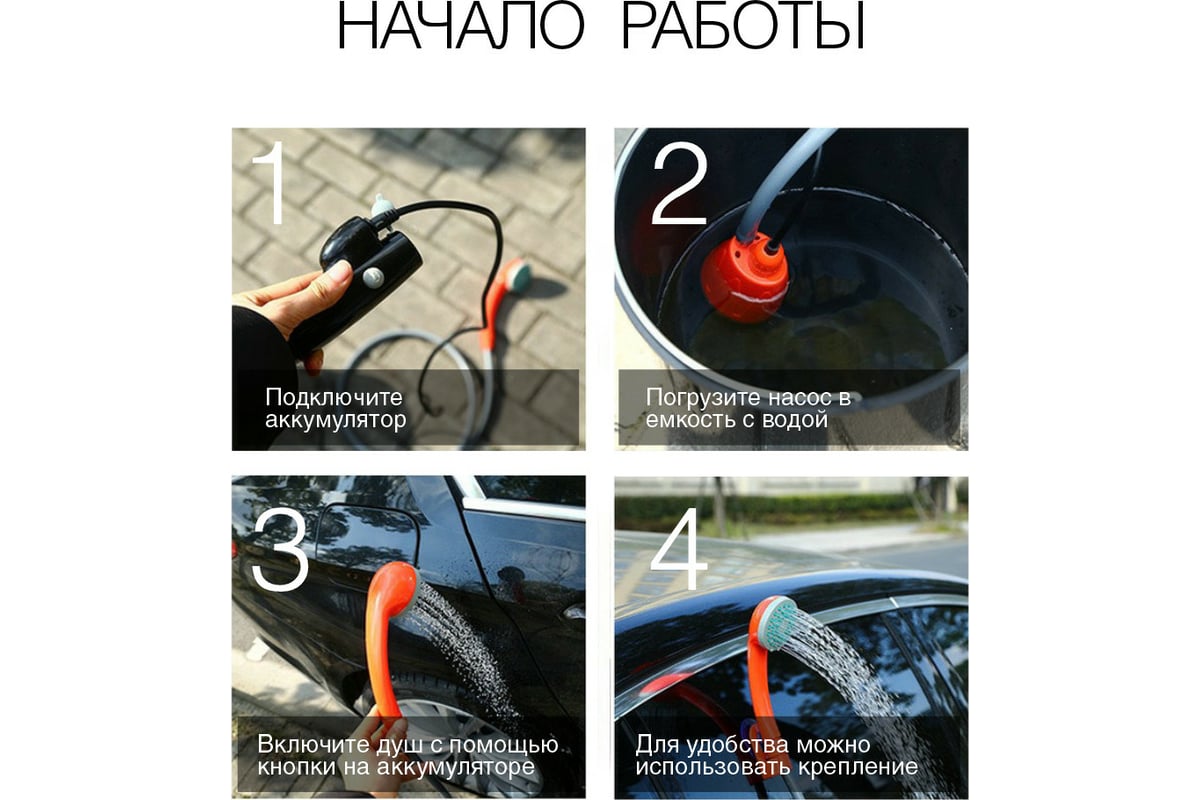 НАЧАЛО РАБОТЫ

1

Подключите аккумулятор

2

Погрузите насос в емкость с водой

3

Включите душ с помощью кнопки на аккумуляторе

4

Для удобства можно использовать крепление