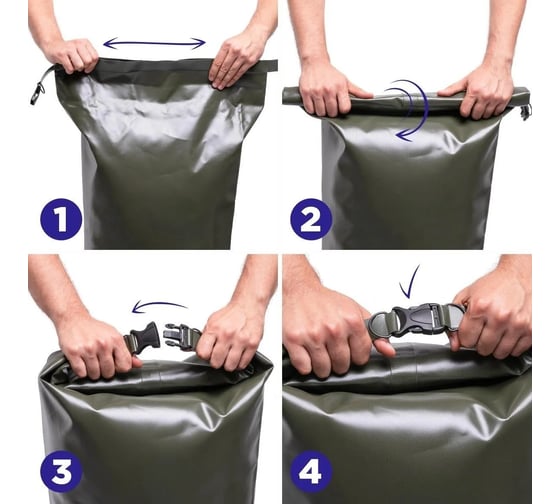 1

2

3

4