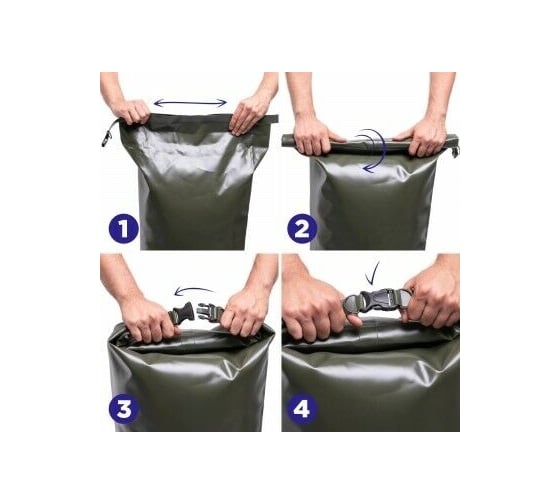 1

2

3

4