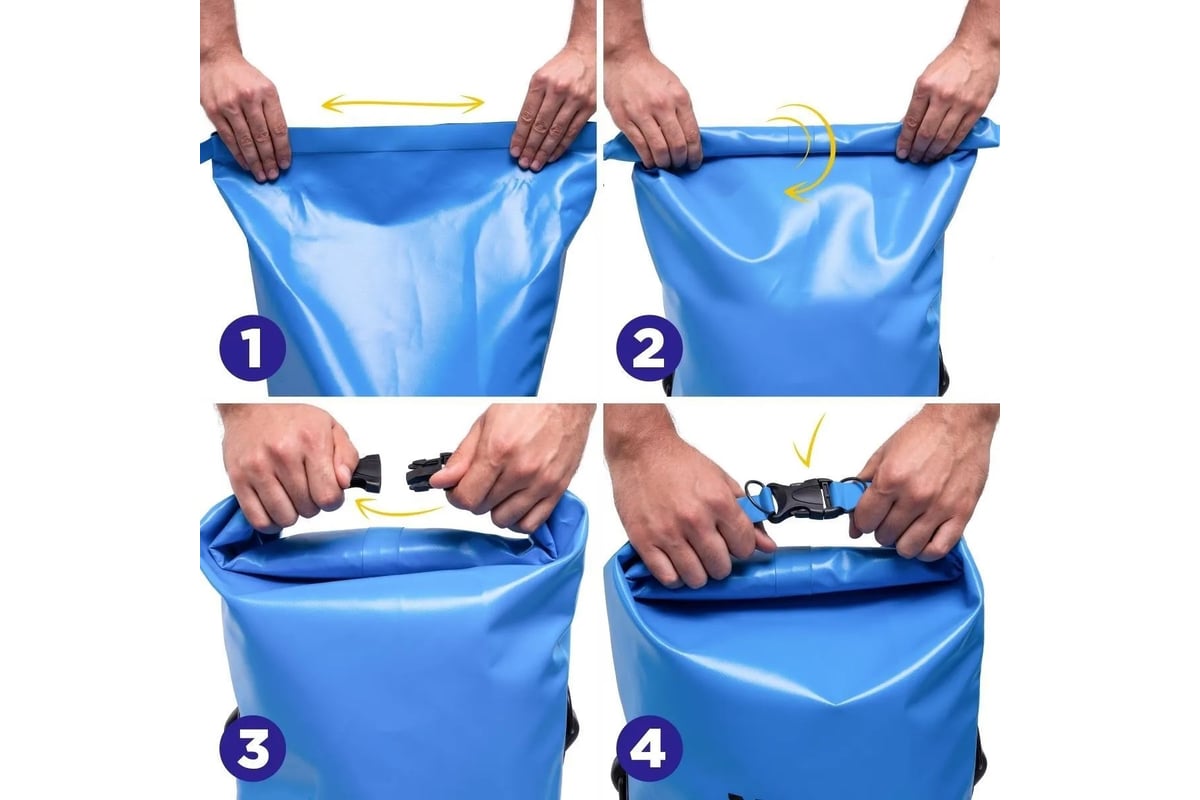 1

2

3

4