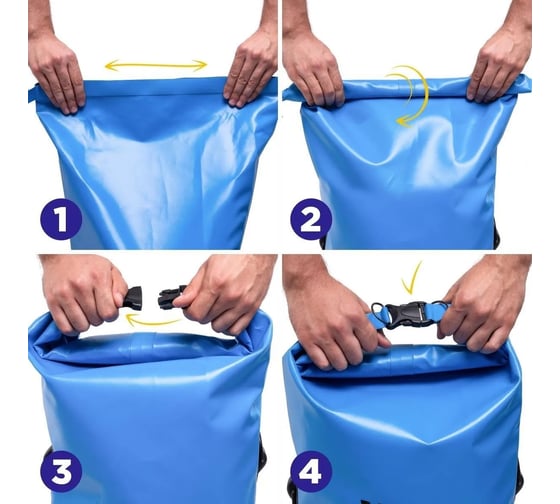 1

2

3

4