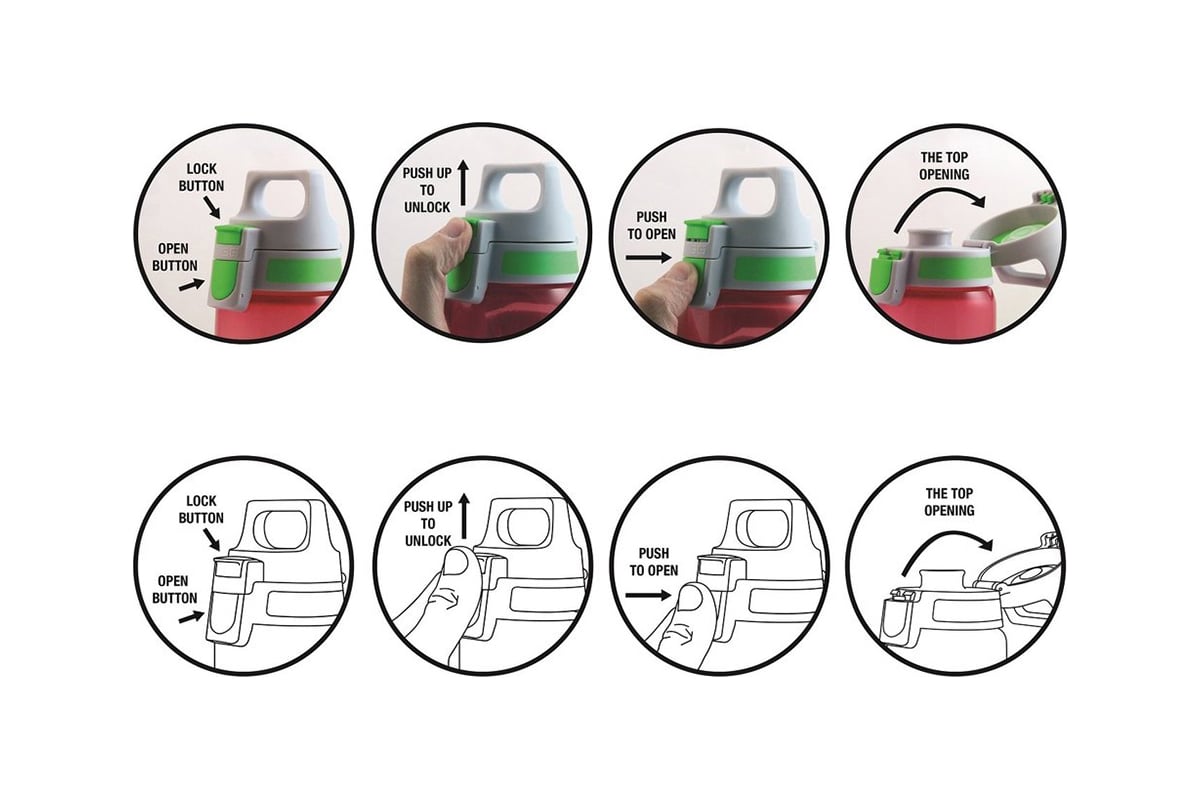 LOCK BUTTON

OPEN BUTTON

PUSH UP TO UNLOCK

PUSH TO OPEN

THE TOP OPENING

LOCK BUTTON

OPEN BUTTON

PUSH UP TO UNLOCK

PUSH TO OPEN

THE TOP OPENING