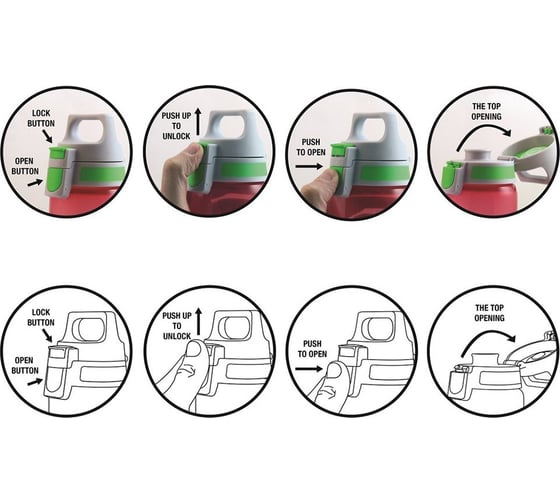 LOCK BUTTON

OPEN BUTTON

PUSH UP TO UNLOCK

PUSH TO OPEN

THE TOP OPENING

LOCK BUTTON

OPEN BUTTON

PUSH UP TO UNLOCK

PUSH TO OPEN

THE TOP OPENING