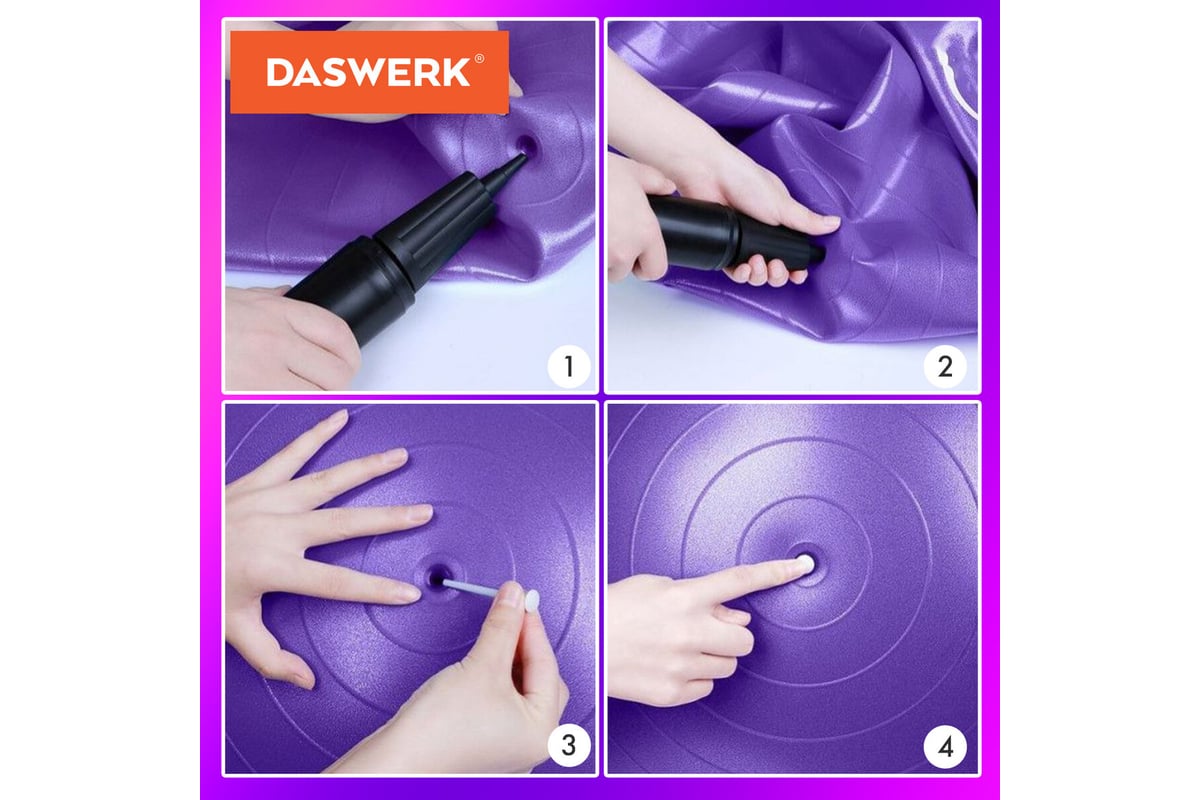 DASWERK®

1

2

3

4