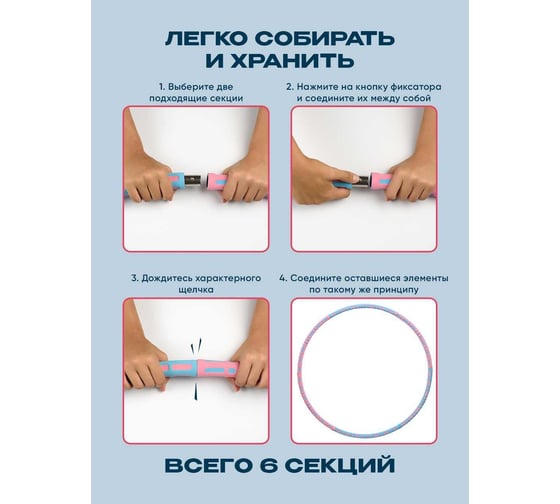 ЛЕГКО СОБИРАТЬ И ХРАНИТЬ

1. Выберите две подходящие секции

2. Нажмите на кнопку фиксатора и соедините их между собой

3. Дождитесь характерного щелчка

4. Соедините оставшиеся элементы по такому же принципу

ВСЕГО 6 СЕКЦИЙ