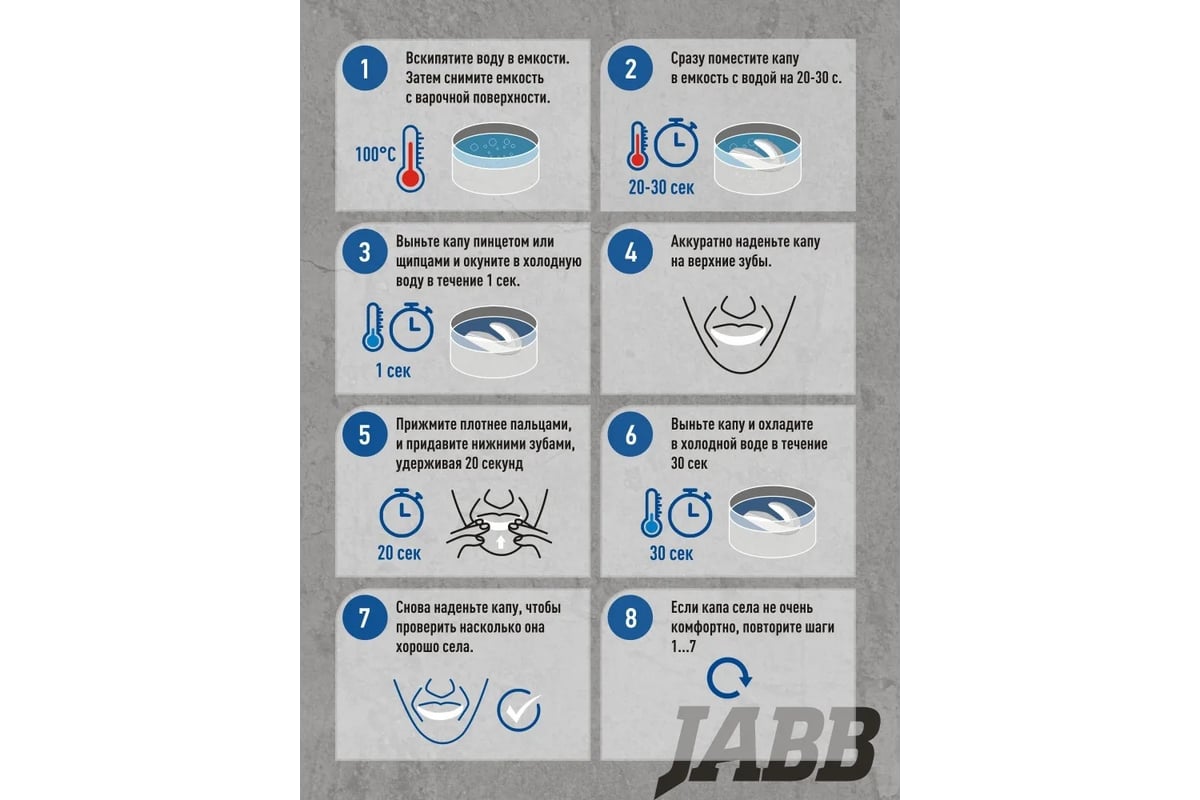 1

Вскипятите воду в емкости. Затем снимите емкость с варочной поверхности.

100°C

2

Сразу поместите капу в емкость с водой на 20-30 с.

20-30 сек

3

Выньте капу пинцетом или щипцами и окуните в холодную воду в течение 1 сек.

1 сек

4

Аккуратно наденьте капу на верхние зубы.

5

Прижмите плотнее пальцами, и придавите нижними зубами, удерживая 20 секунд

20 сек

6

Выньте капу и охладите в холодной воде в течение 30 сек

30 сек

7

Снова наденьте капу, чтобы проверить насколько она хорошо села.

8

Если капа села не очень комфортно, повторите шаги 1...7

JABB