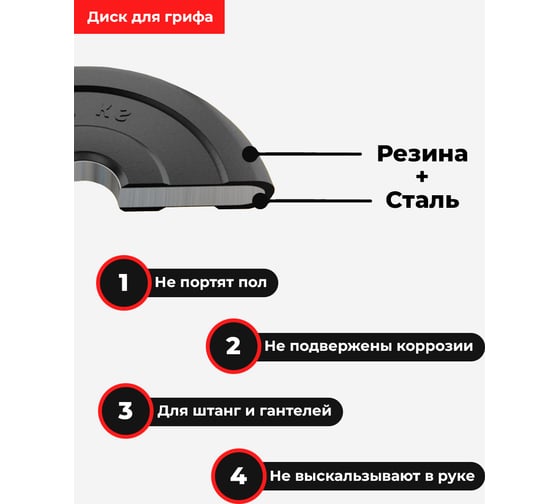 Диск для грифа

кг

Резина
+
Сталь

1 Не портят пол

2 Не подвержены коррозии

3 Для штанг и гантелей

4 Не выскальзывают в руке