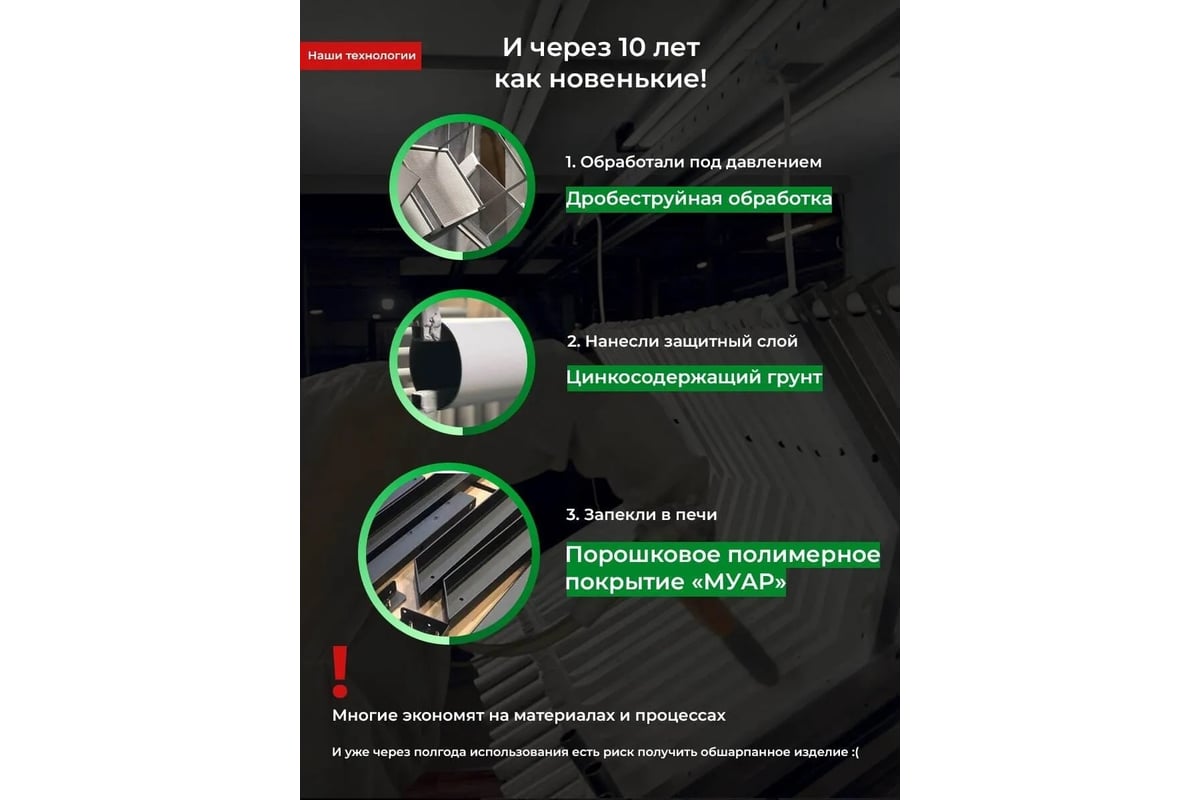 Наши технологии

И через 10 лет как новенькие!

1. Обработали под давлением

Дробеструйная обработка

2. Нанесли защитный слой

Цинкосодержащий грунт

3. Запекли в печи

Порошковое полимерное покрытие «МУАР»

!

Многие экономят на материалах и процессах

И уже через полгода использования есть риск получить обшарпанное изделие :(