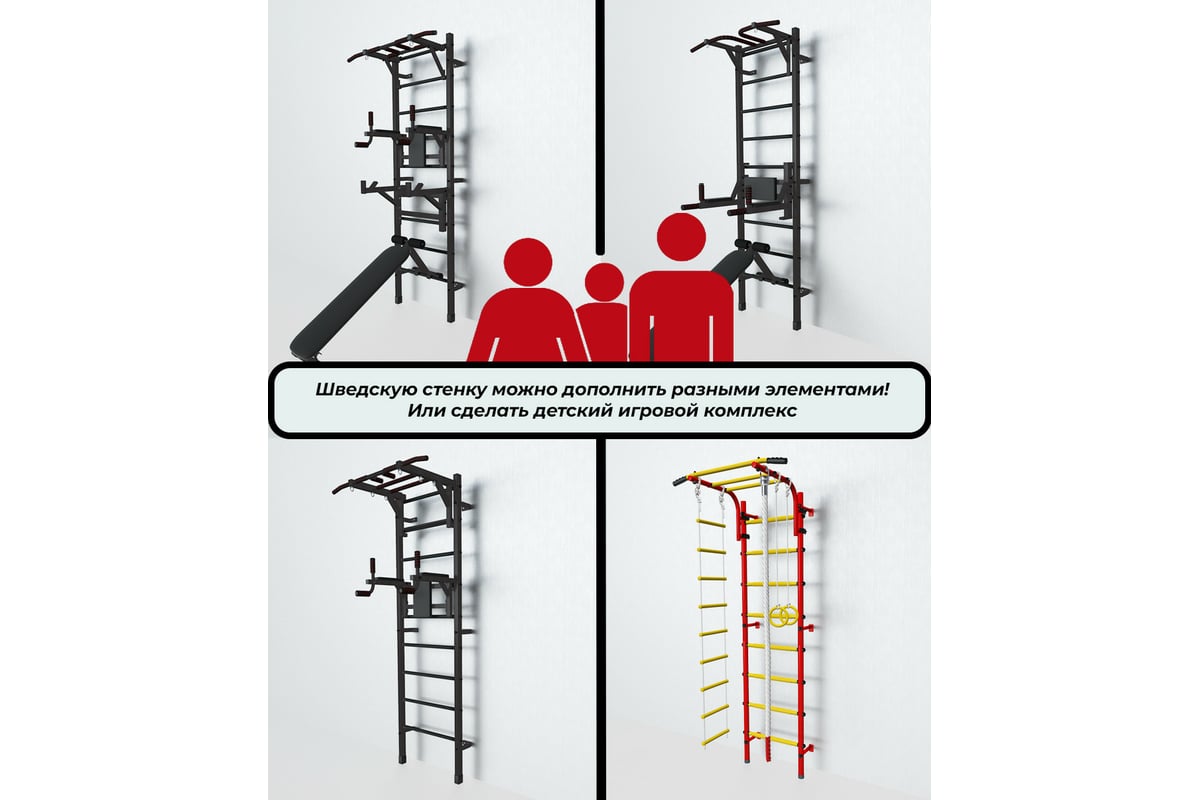 Шведскую стенку можно дополнить разными элементами!
Или сделать детский игровой комплекс