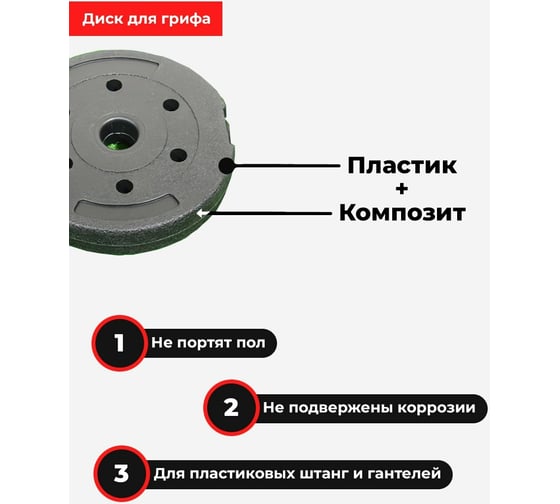 Диск для грифа

Пластик
+
Композит

1 Не портят пол

2 Не подвержены коррозии

3 Для пластиковых штанг и гантелей