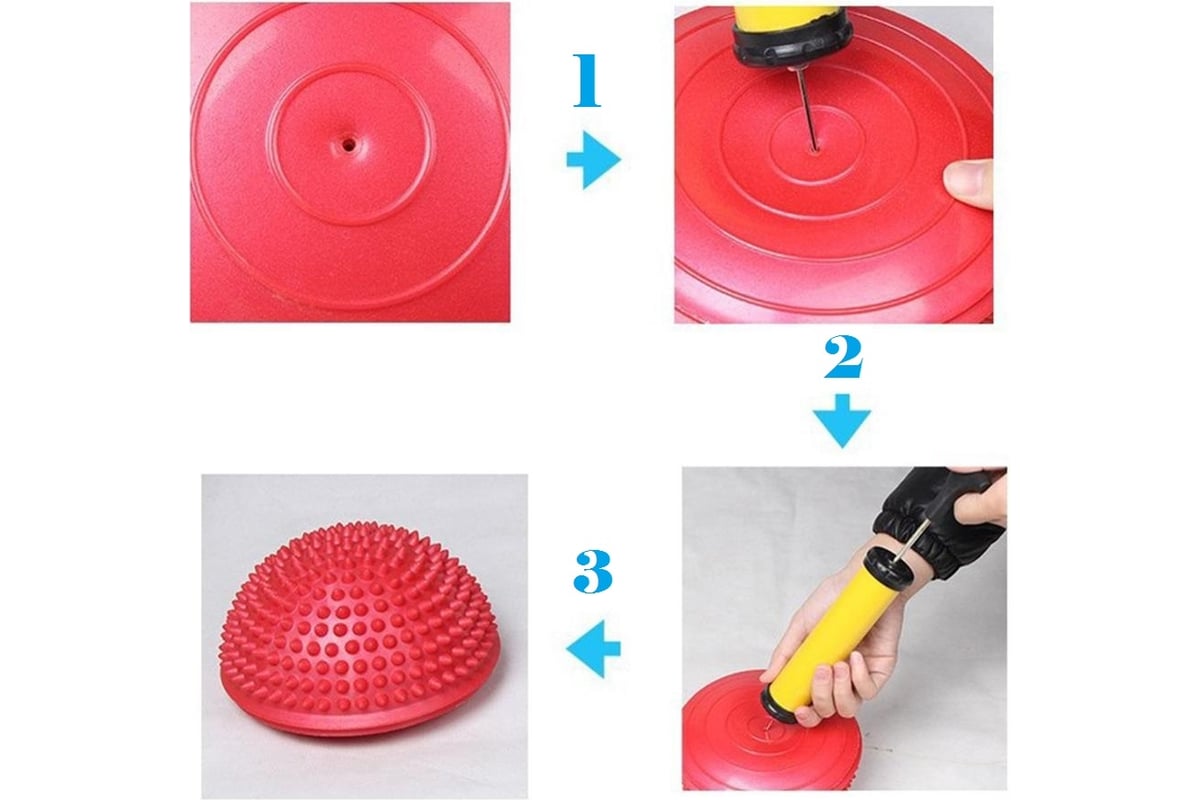 1

2

3