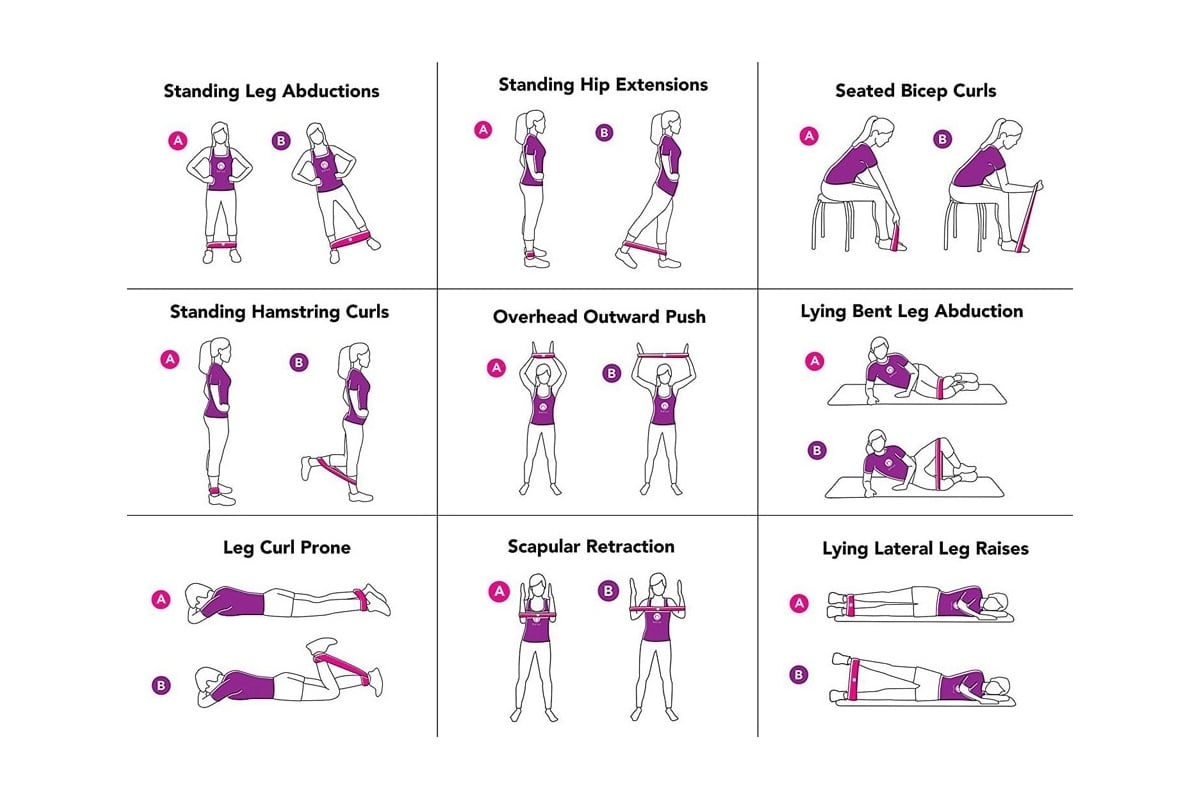 Standing Leg Abductions

A B

Standing Hip Extensions

A B

Seated Bicep Curls

A B

Standing Hamstring Curls

A B

Overhead Outward Push

A B

Lying Bent Leg Abduction

A

B

Leg Curl Prone

A

B

Scapular Retraction

A B

Lying Lateral Leg Raises

A

B