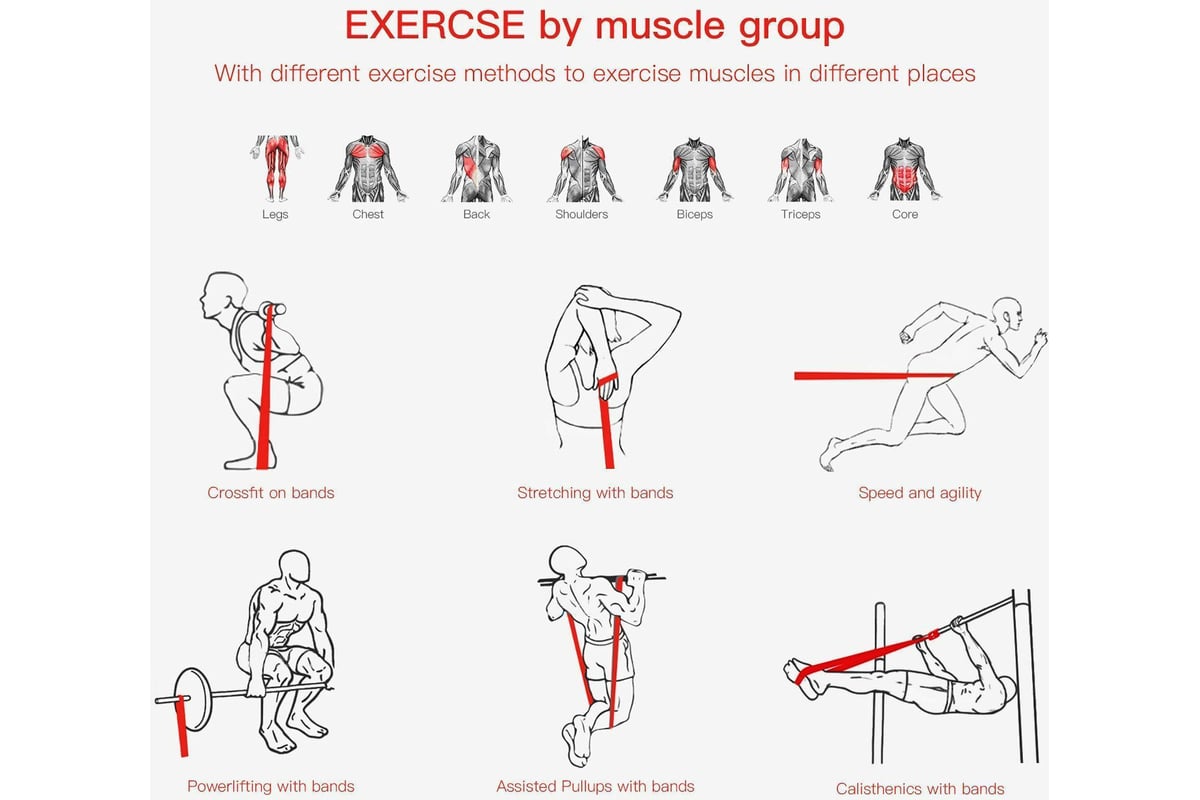 EXERCSE by muscle group

With different exercise methods to exercise muscles in different places

Legs Chest Back Shoulders Biceps Triceps Core

Crossfit on bands

Stretching with bands

Speed and agility

Powerlifting with bands

Assisted Pullups with bands

Calisthenics with bands