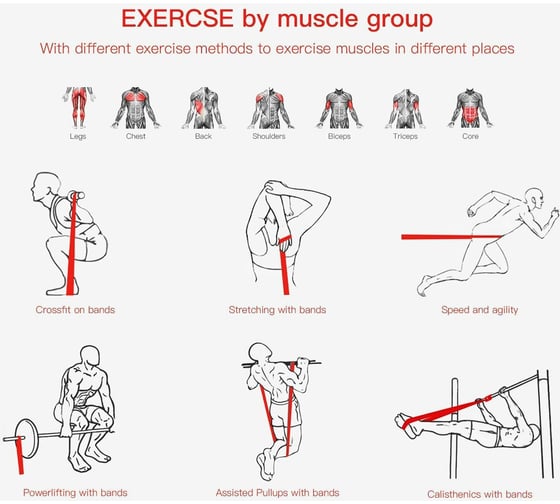 EXERCSE by muscle group

With different exercise methods to exercise muscles in different places

Legs Chest Back Shoulders Biceps Triceps Core

Crossfit on bands

Stretching with bands

Speed and agility

Powerlifting with bands

Assisted Pullups with bands

Calisthenics with bands