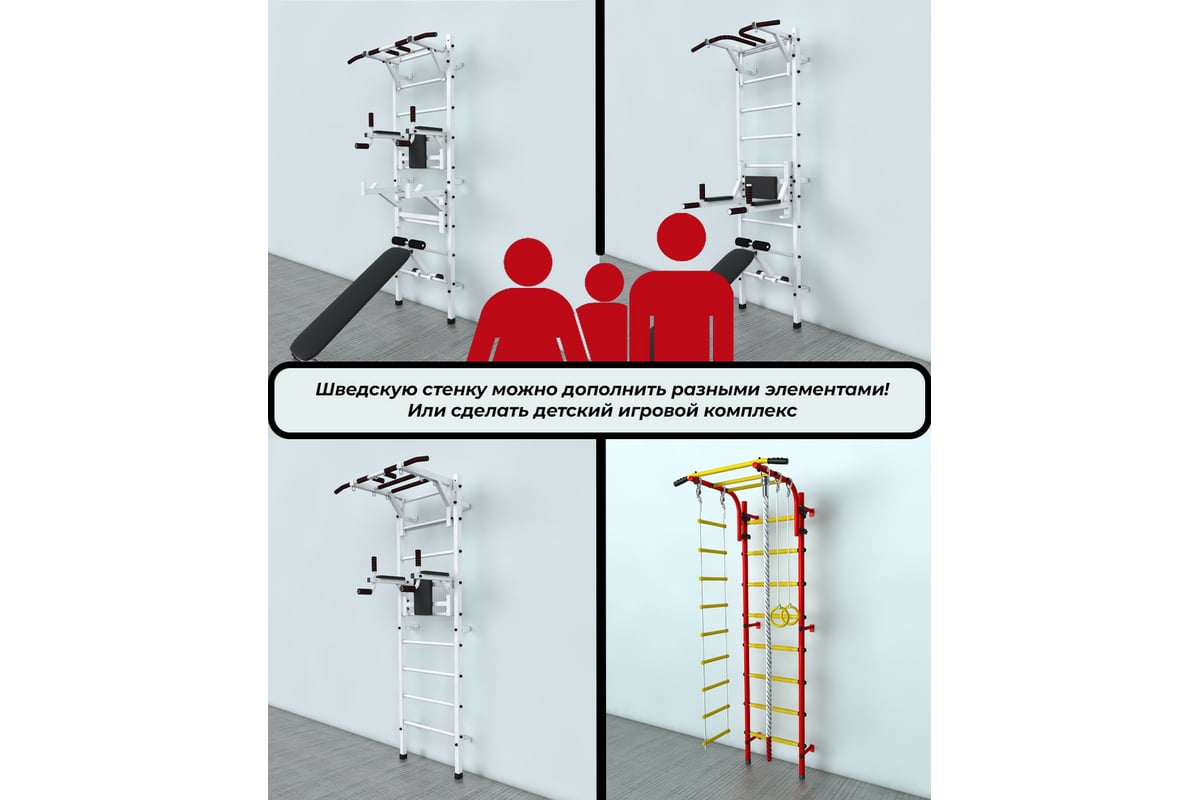 Шведскую стенку можно дополнить разными элементами!
Или сделать детский игровой комплекс