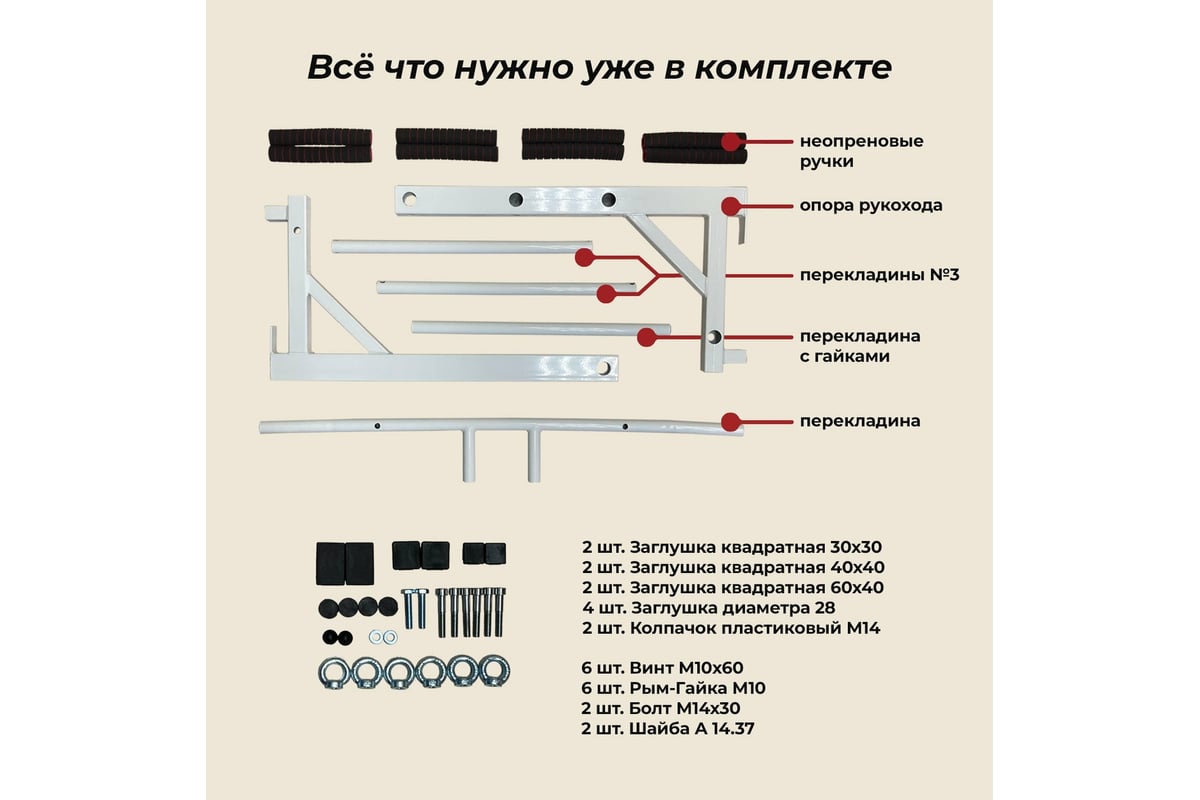 Всё что нужно уже в комплекте

неопреновые ручки

опора рукохода

перекладины №3

перекладина с гайками

перекладина

2 шт. Заглушка квадратная 30х30
2 шт. Заглушка квадратная 40х40
2 шт. Заглушка квадратная 60х40
4 шт. Заглушка диаметра 28
2 шт. Колпачок пластиковый М14

6 шт. Винт М10х60
6 шт. Рым-Гайка М10
2 шт. Болт М14х30
2 шт. Шайба А 14.37