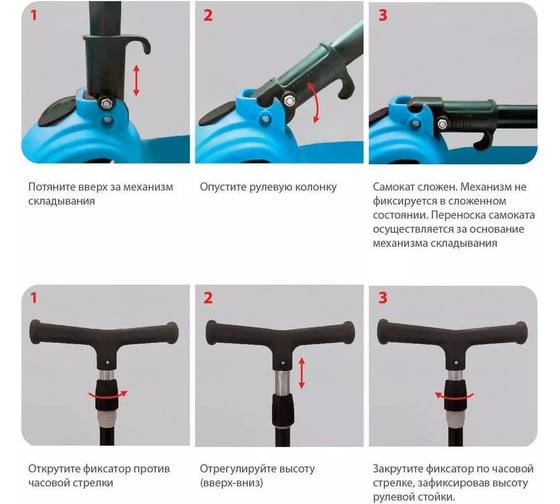 1

Потяните вверх за механизм складывания

2

Опустите рулевую колонку

3

Самокат сложен. Механизм не фиксируется в сложенном состоянии. Переноска самоката осуществляется за основание механизма складывания

1

Открутите фиксатор против часовой стрелки

2

Отрегулируйте высоту (вверх-вниз)

3

Закрутите фиксатор по часовой стрелке, зафиксировав высоту рулевой стойки.