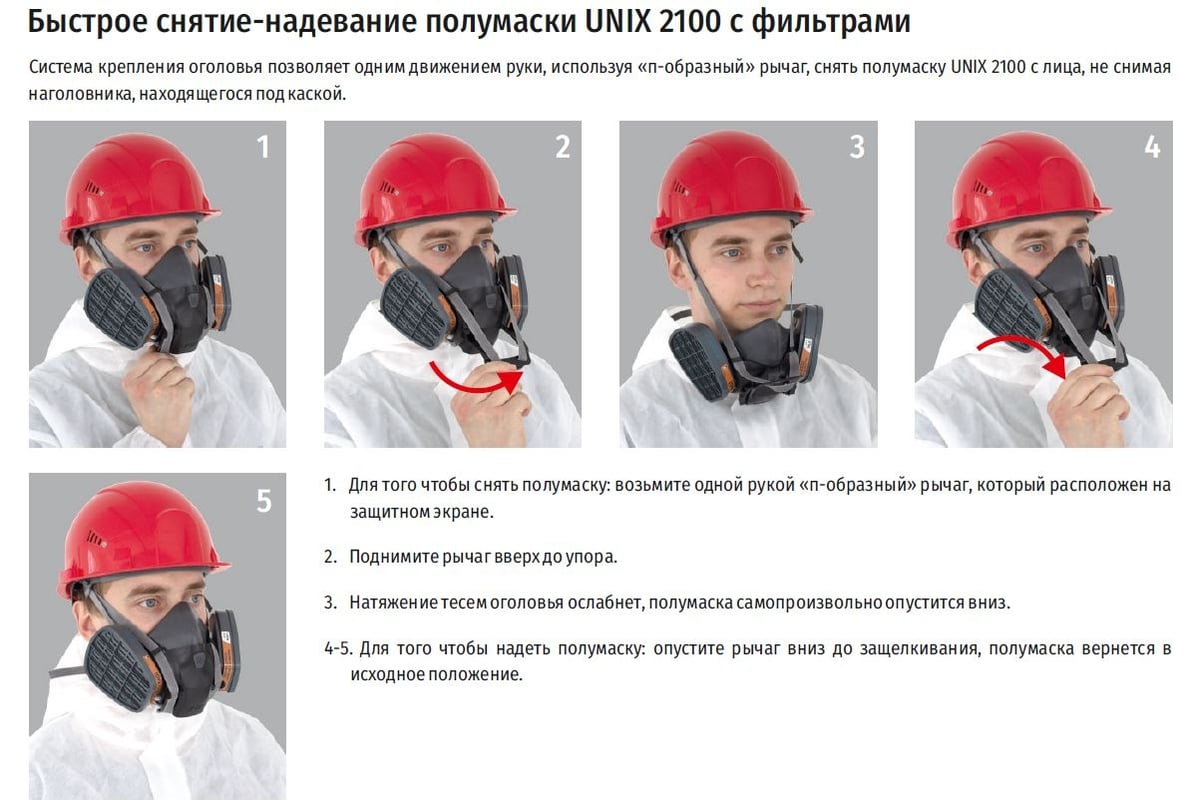 Быстрое снятие-надевание полумаски UNIX 2100 с фильтрами

Система крепления оголовья позволяет одним движением руки, используя «п-образный» рычаг, снять полумаску UNIX 2100 с лица, не снимая наголовника, находящегося под каской.

1

2

3

4

5

1. Для того чтобы снять полумаску: возьмите одной рукой «п-образный» рычаг, который расположен на защитном экране.

2. Поднимите рычаг вверх до упора.

3. Натяжение тесем оголовья ослабнет, полумаска самопроизвольно опустится вниз.

4-5. Для того чтобы надеть полумаску: опустите рычаг вниз до защелкивания, полумаска вернется в исходное положение.