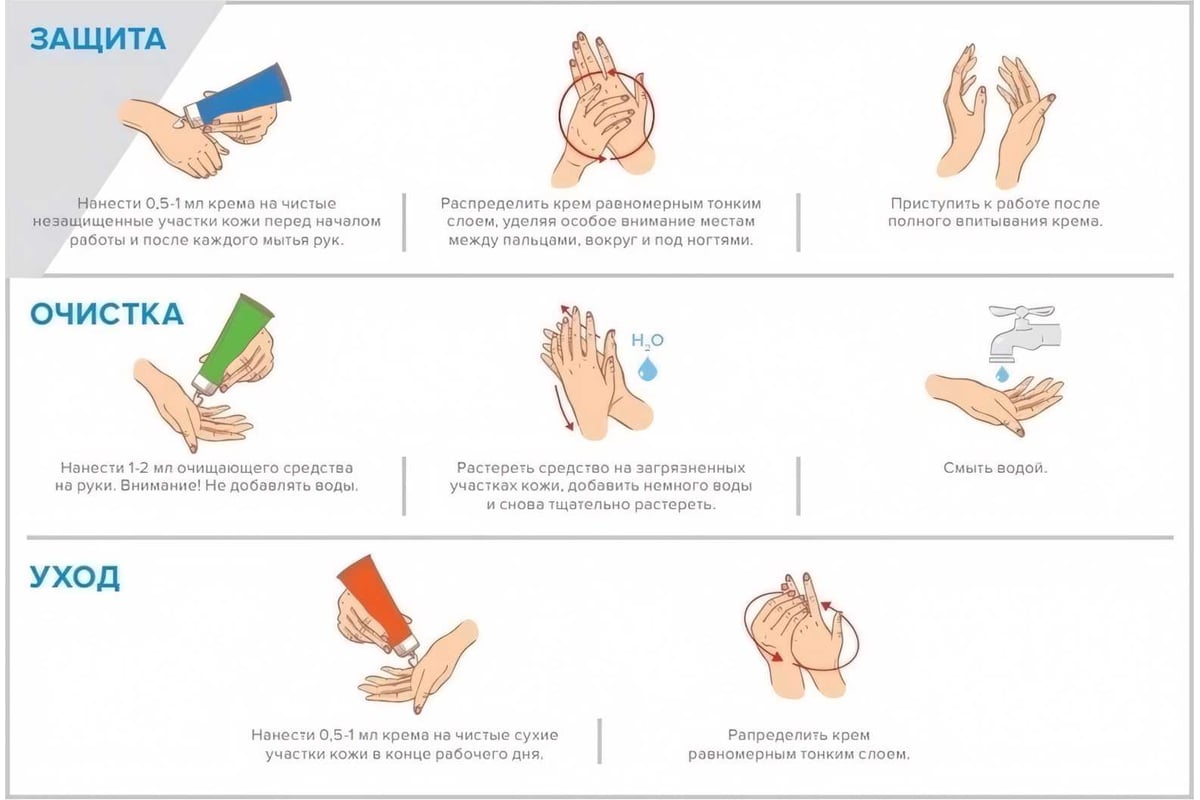 ЗАЩИТА

Нанести 0,5-1 мл крема на чистые незащищенные участки кожи перед началом работы и после каждого мытья рук.

Распределить крем равномерным тонким слоем, уделяя особое внимание местам между пальцами, вокруг и под ногтями.

Приступить к работе после полного впитывания крема.

ОЧИСТКА

$H_2O$

Нанести 1-2 мл очищающего средства на руки. Внимание! Не добавлять воды.

Растереть средство на загрязненных участках кожи, добавить немного воды и снова тщательно растереть.

Смыть водой.

УХОД

Нанести 0,5-1 мл крема на чистые сухие участки кожи в конце рабочего дня.

Рапределить крем равномерным тонким слоем.