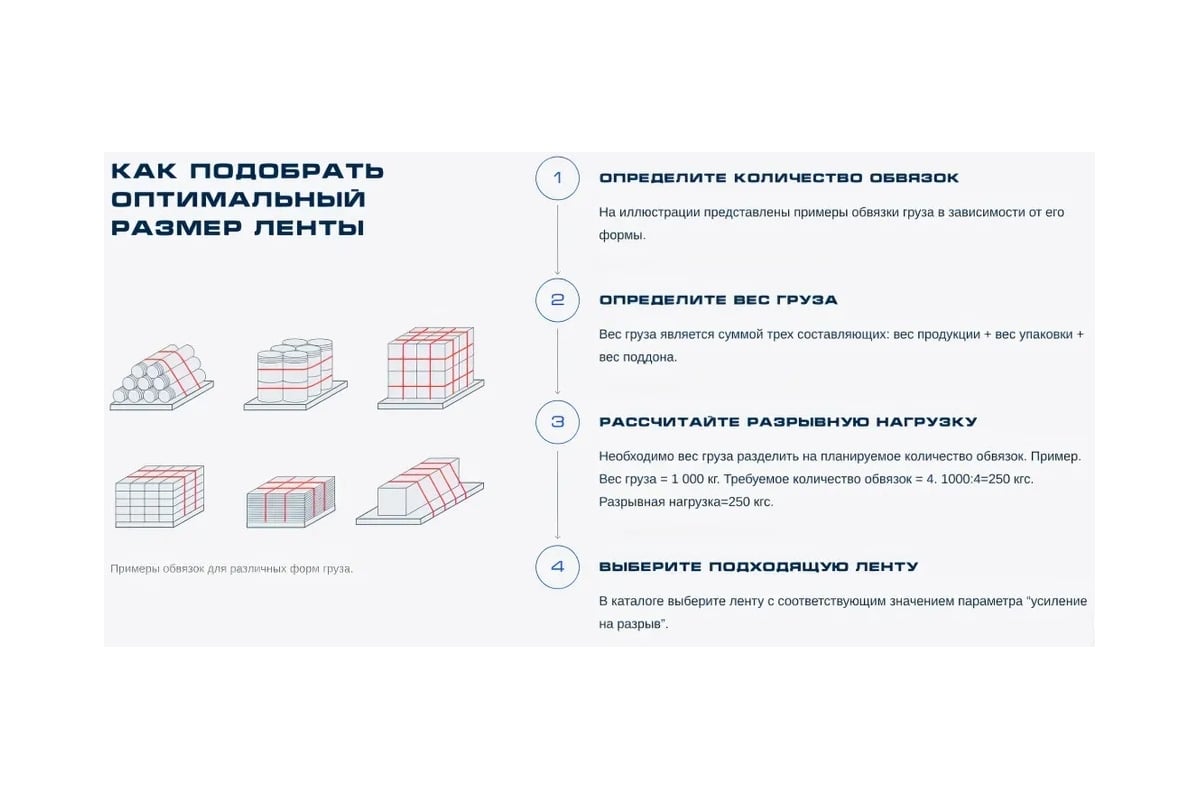 КАК ПОДОБРАТЬ ОПТИМАЛЬНЫЙ РАЗМЕР ЛЕНТЫ

Примеры обвязок для различных форм груза.

1

ОПРЕДЕЛИТЕ КОЛИЧЕСТВО ОБВЯЗОК

На иллюстрации представлены примеры обвязки груза в зависимости от его формы.

2

ОПРЕДЕЛИТЕ ВЕС ГРУЗА

Вес груза является суммой трех составляющих: вес продукции + вес упаковки + вес поддона.

3

РАССЧИТАЙТЕ РАЗРЫВНУЮ НАГРУЗКУ

Необходимо вес груза разделить на планируемое количество обвязок. Пример. Вес груза = 1 000 кг. Требуемое количество обвязок = 4. 1000:4=250 кгс. Разрывная нагрузка=250 кгс.

4

ВЫБЕРИТЕ ПОДХОДЯЩУЮ ЛЕНТУ

В каталоге выберите ленту с соответствующим значением параметра “усиление на разрыв”.