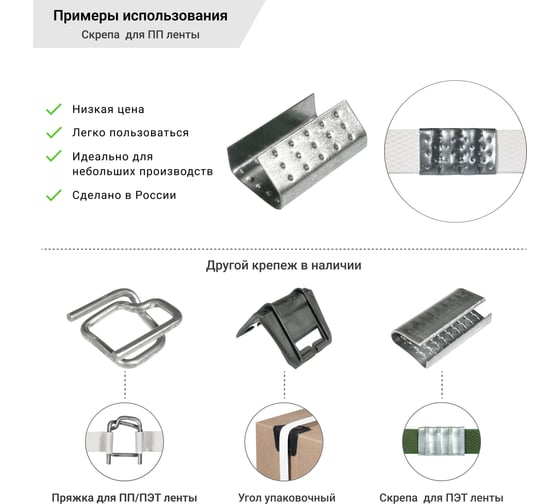 Примеры использования
Скрепа для ПП ленты

Низкая цена
Легко пользоваться
Идеально для небольших производств
Сделано в России

Другой крепеж в наличии

Пряжка для ПП/ПЭТ ленты
Угол упаковочный
Скрепа для ПЭТ ленты