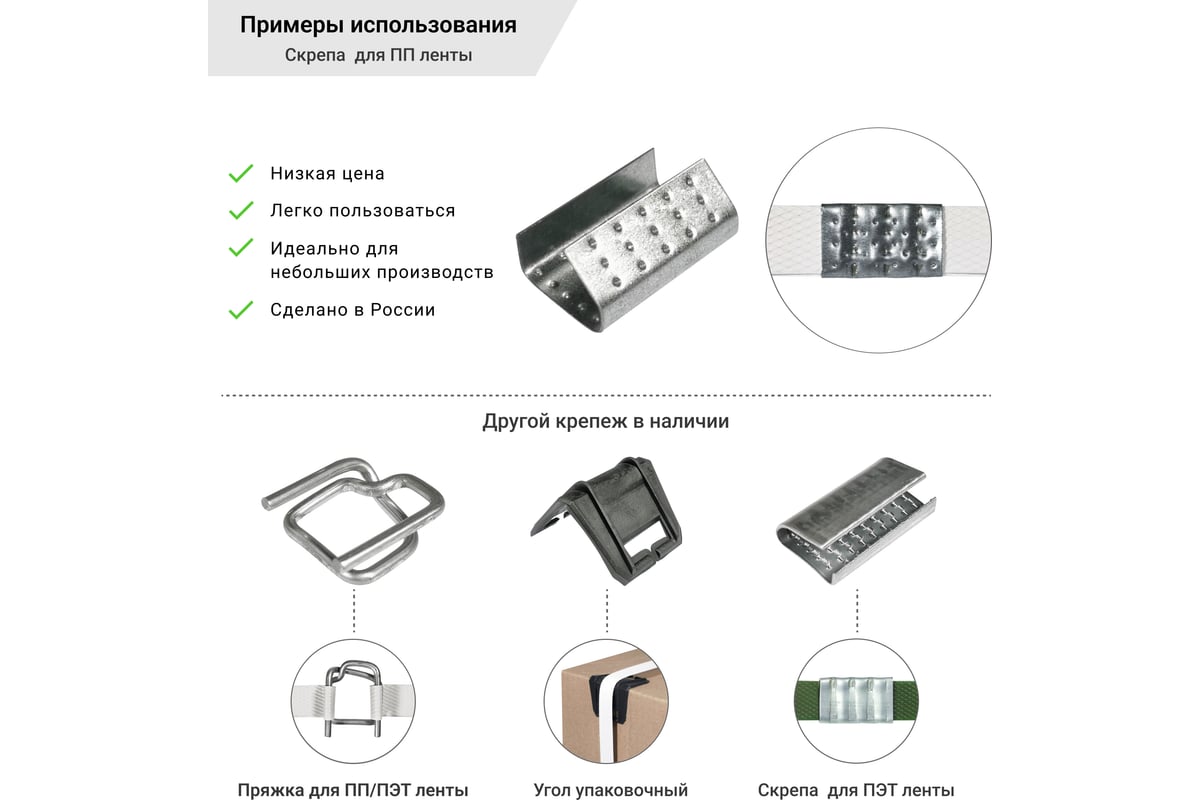 Примеры использования
Скрепа для ПП ленты

Низкая цена
Легко пользоваться
Идеально для небольших производств
Сделано в России

Другой крепеж в наличии

Пряжка для ПП/ПЭТ ленты

Угол упаковочный

Скрепа для ПЭТ ленты