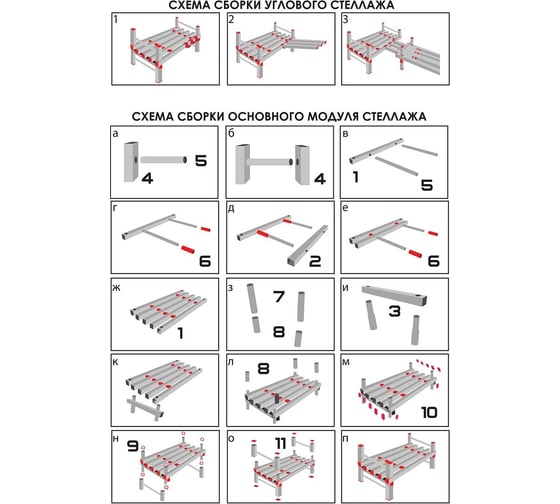 СХЕМА СБОРКИ УГЛОВОГО СТЕЛЛАЖА

1

2

3

СХЕМА СБОРКИ ОСНОВНОГО МОДУЛЯ СТЕЛЛАЖА

а
4
5

б
4

в
1
5

г
6

д
2

е
6

ж
1

з
7
8

и
3

к

л
8

м
10

н
9

о
11

п