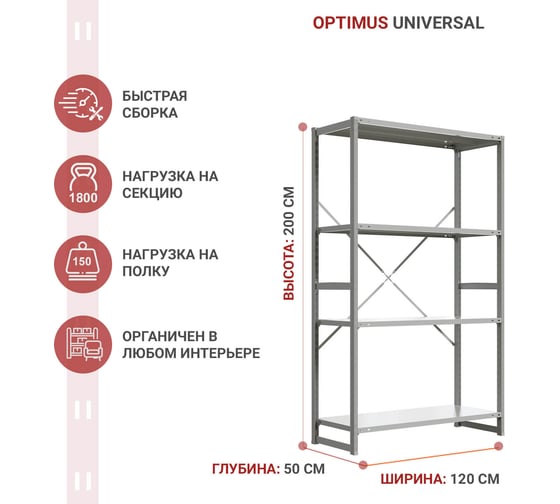 OPTIMUS UNIVERSAL

БЫСТРАЯ СБОРКА

1800

НАГРУЗКА НА СЕКЦИЮ

150

НАГРУЗКА НА ПОЛКУ

ОРГАНИЧЕН В ЛЮБОМ ИНТЕРЬЕРЕ

ВЫСОТА: 200 СМ

ГЛУБИНА: 50 СМ

ШИРИНА: 120 СМ