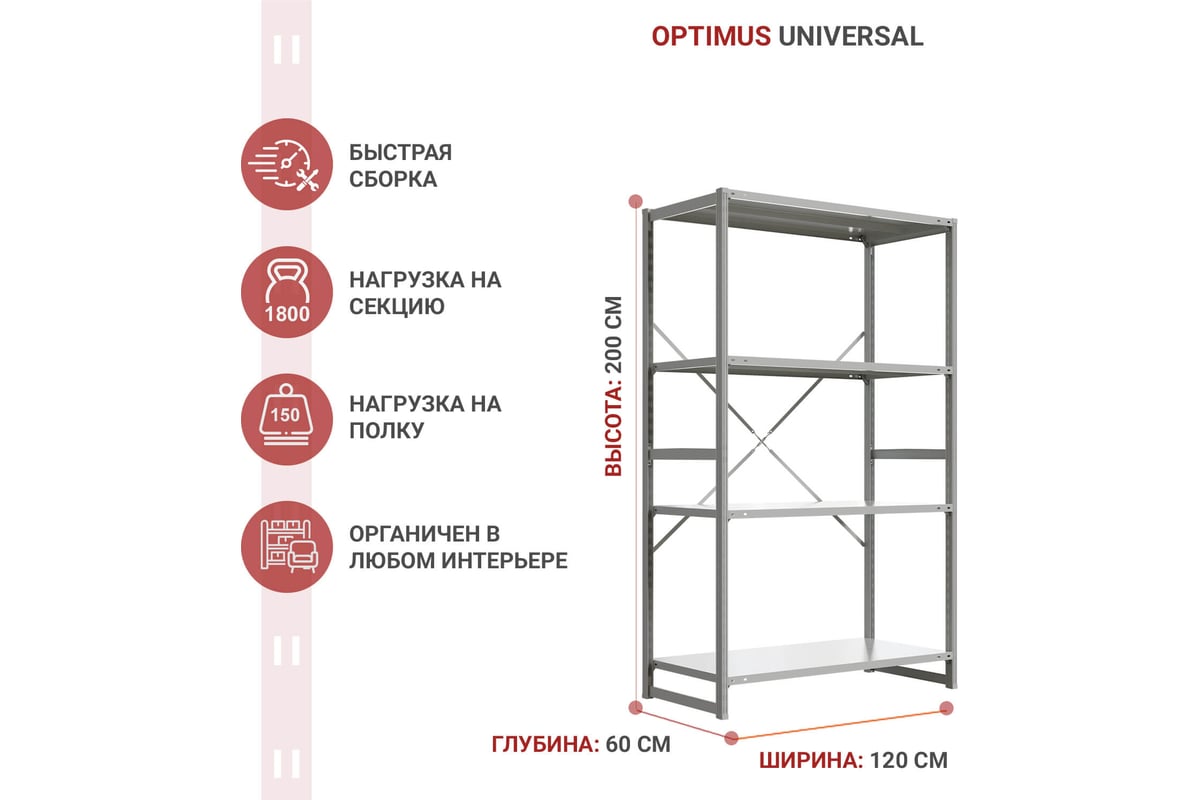 OPTIMUS UNIVERSAL

БЫСТРАЯ СБОРКА

1800

НАГРУЗКА НА СЕКЦИЮ

150

НАГРУЗКА НА ПОЛКУ

ОРГАНИЧЕН В ЛЮБОМ ИНТЕРЬЕРЕ

ВЫСОТА: 200 СМ

ГЛУБИНА: 60 СМ

ШИРИНА: 120 СМ