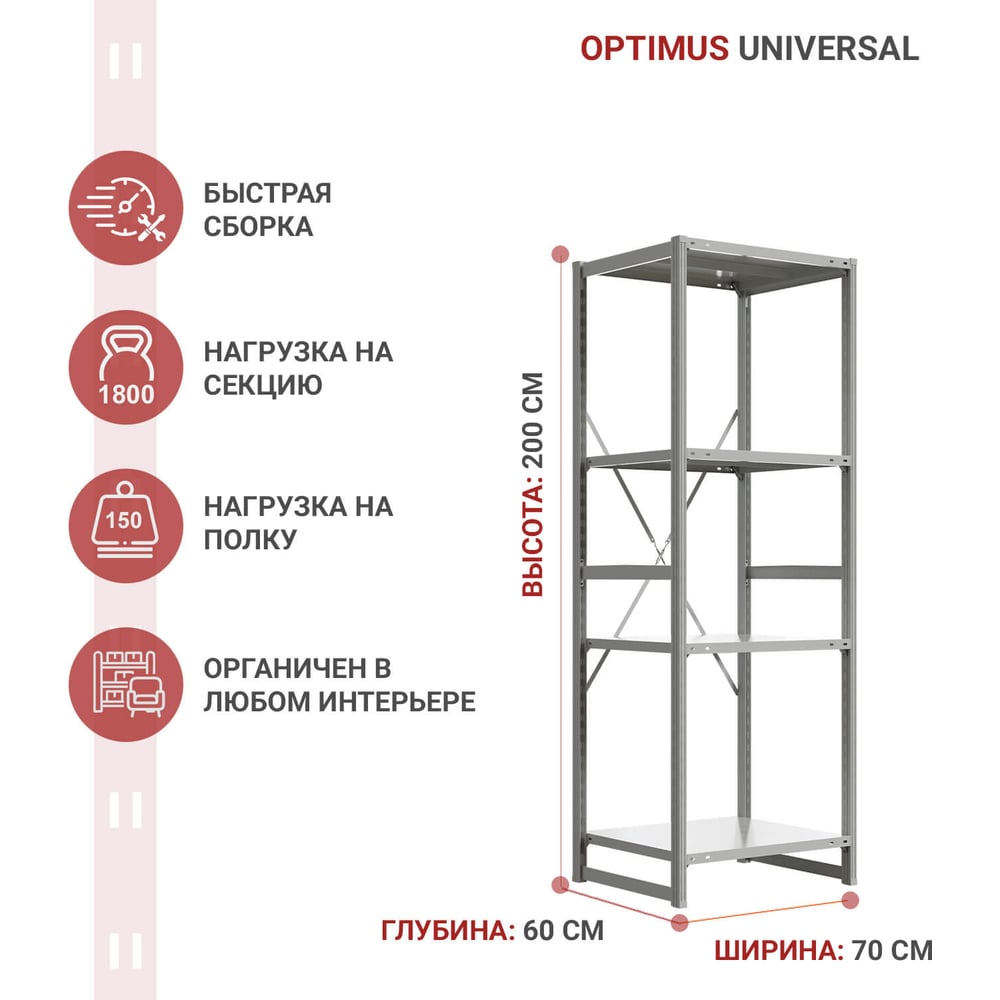 OPTIMUS UNIVERSAL

БЫСТРАЯ СБОРКА

1800

НАГРУЗКА НА СЕКЦИЮ

150

НАГРУЗКА НА ПОЛКУ

ОРГАНИЧЕН В ЛЮБОМ ИНТЕРЬЕРЕ

ВЫСОТА: 200 СМ

ГЛУБИНА: 60 СМ

ШИРИНА: 70 СМ