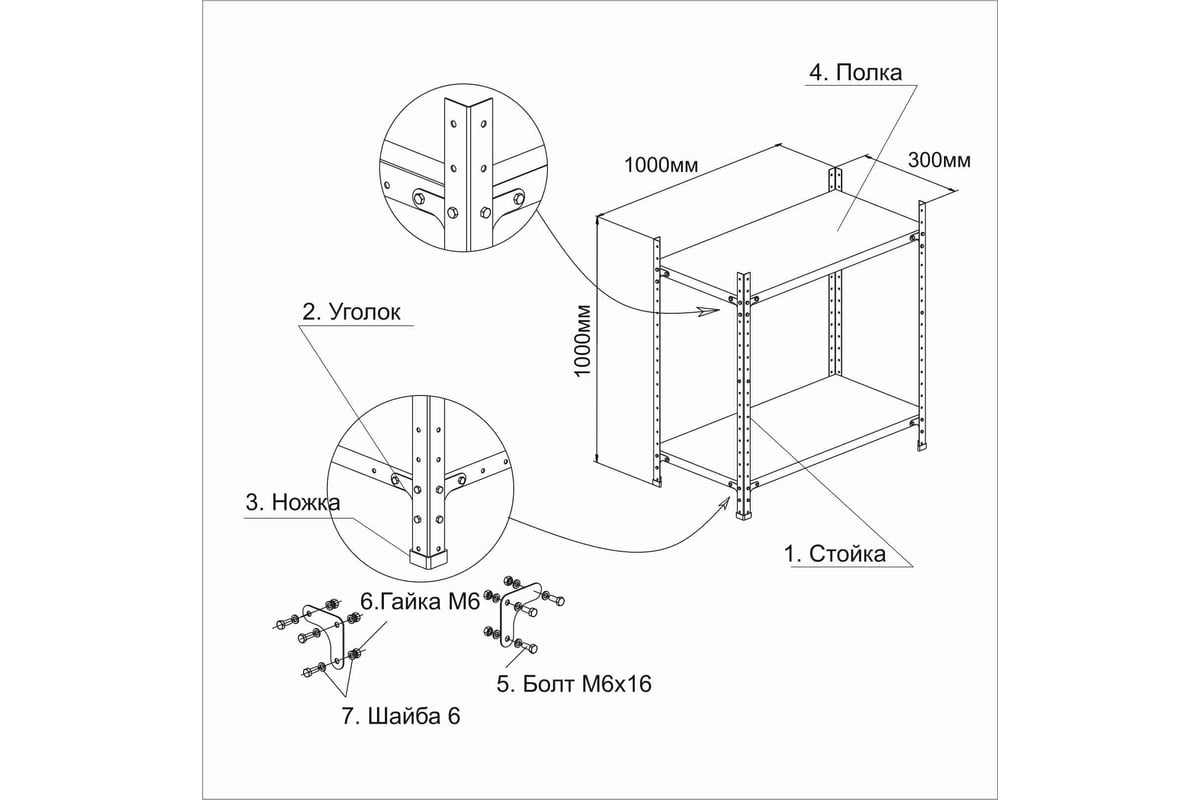 4. Полка

1000мм

300мм

1000мм

2. Уголок

3. Ножка

1. Стойка

6.Гайка М6

5. Болт М6х16

7. Шайба 6