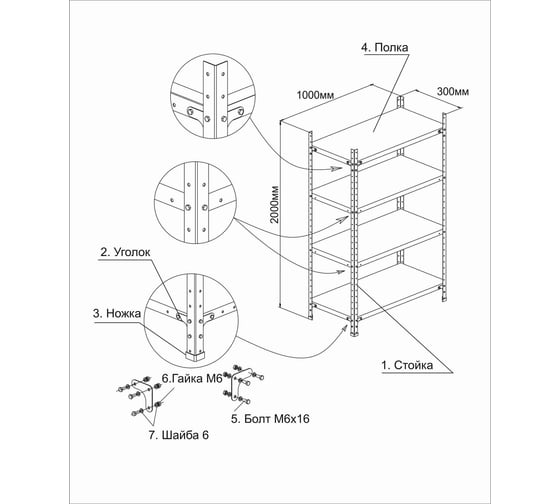 4. Полка

1000мм

300мм

2000мм

2. Уголок

3. Ножка

1. Стойка

6.Гайка М6

5. Болт М6х16

7. Шайба 6