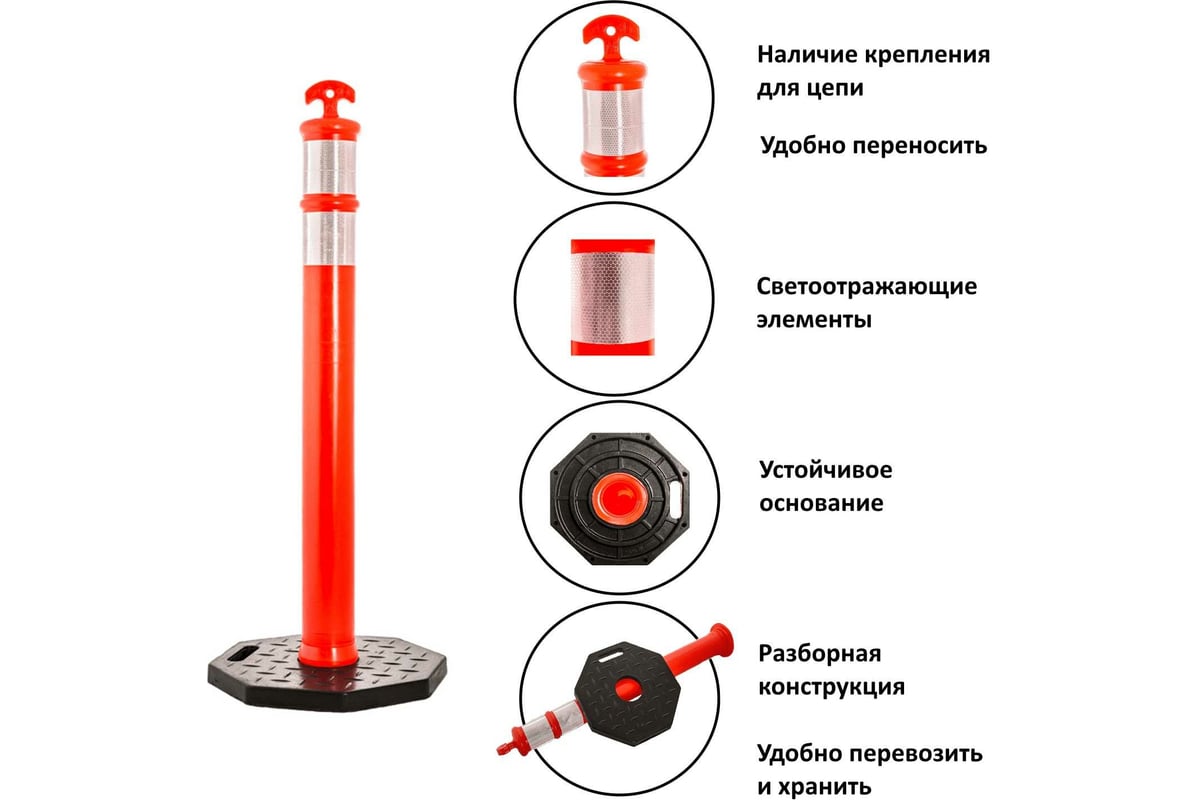 Наличие крепления для цепи

Удобно переносить

Светоотражающие элементы

Устойчивое основание

Разборная конструкция

Удобно перевозить и хранить