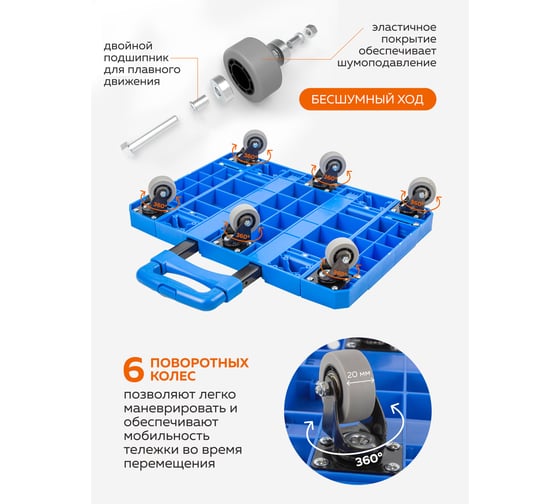 двойной подшипник для плавного движения

эластичное покрытие обеспечивает шумоподавление

БЕСШУМНЫЙ ХОД

360°

360°

360°

360°

360°

360°

6 ПОВОРОТНЫХ КОЛЕС

позволяют легко маневрировать и обеспечивают мобильность тележки во время перемещения

20 мм

360°