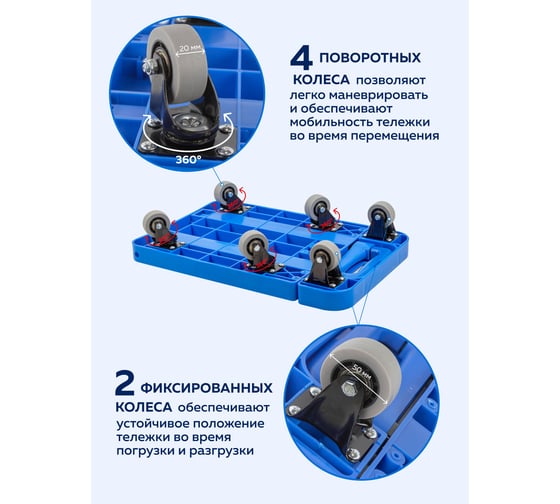 20 мм

360°

4 ПОВОРОТНЫХ КОЛЕСА позволяют легко маневрировать и обеспечивают мобильность тележки во время перемещения

50 мм

2 ФИКСИРОВАННЫХ КОЛЕСА обеспечивают устойчивое положение тележки во время погрузки и разгрузки