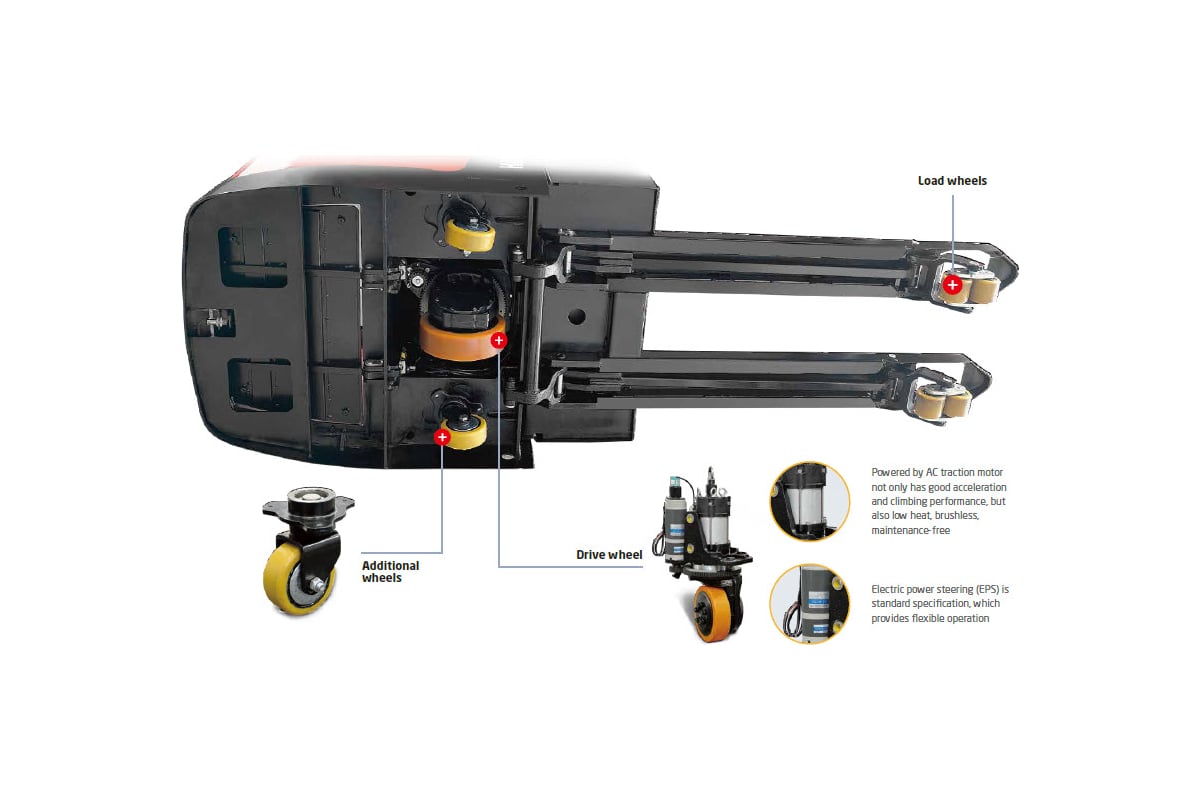 Load wheels

Additional wheels

Drive wheel

Powered by AC traction motor not only has good acceleration and climbing performance, but also low heat, brushless, maintenance-free

Electric power steering (EPS) is standard specification, which provides flexible operation