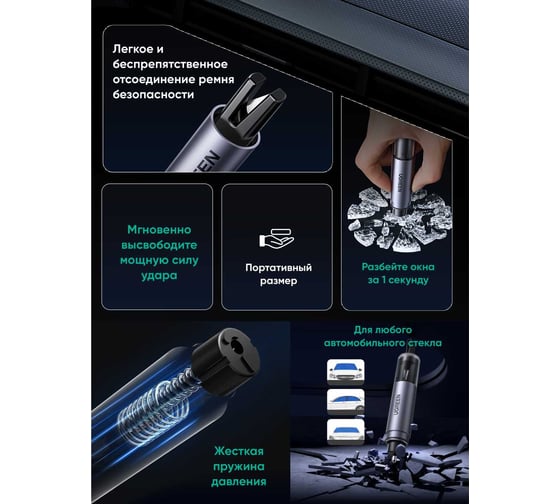 Легкое и беспрепятственное отсоединение ремня безопасности

UGREEN

UGREEN

Мгновенно высвободите мощную силу удара

Портативный размер

Разбейте окна за 1 секунду

Для любого автомобильного стекла

UGREEN

Жесткая пружина давления