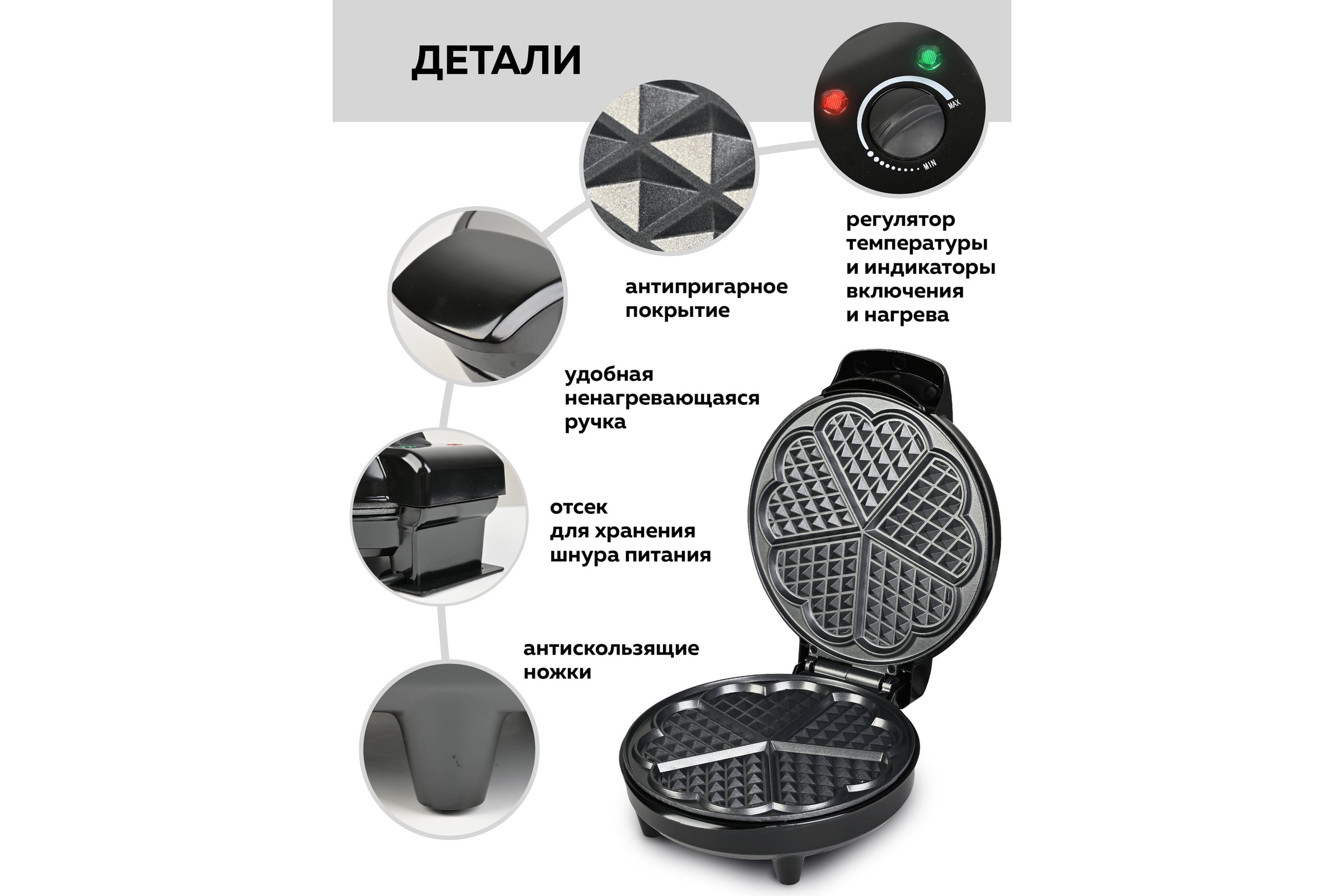 ДЕТАЛИ

MAX

MIN

регулятор температуры и индикаторы включения и нагрева

антипригарное покрытие

удобная ненагревающаяся ручка

отсек для хранения шнура питания

антискользящие ножки