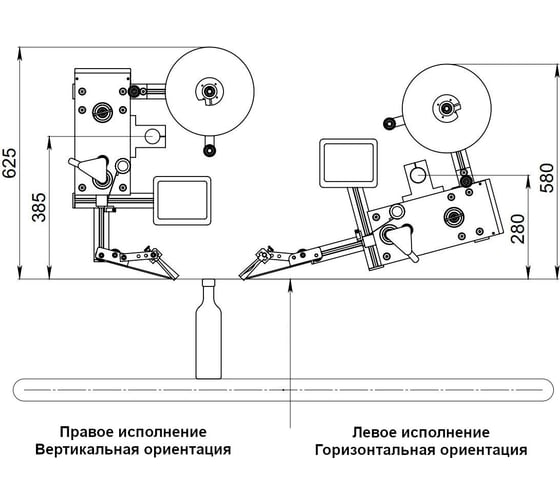 625
385
580
280

Правое исполнение
Вертикальная ориентация

Левое исполнение
Горизонтальная ориентация