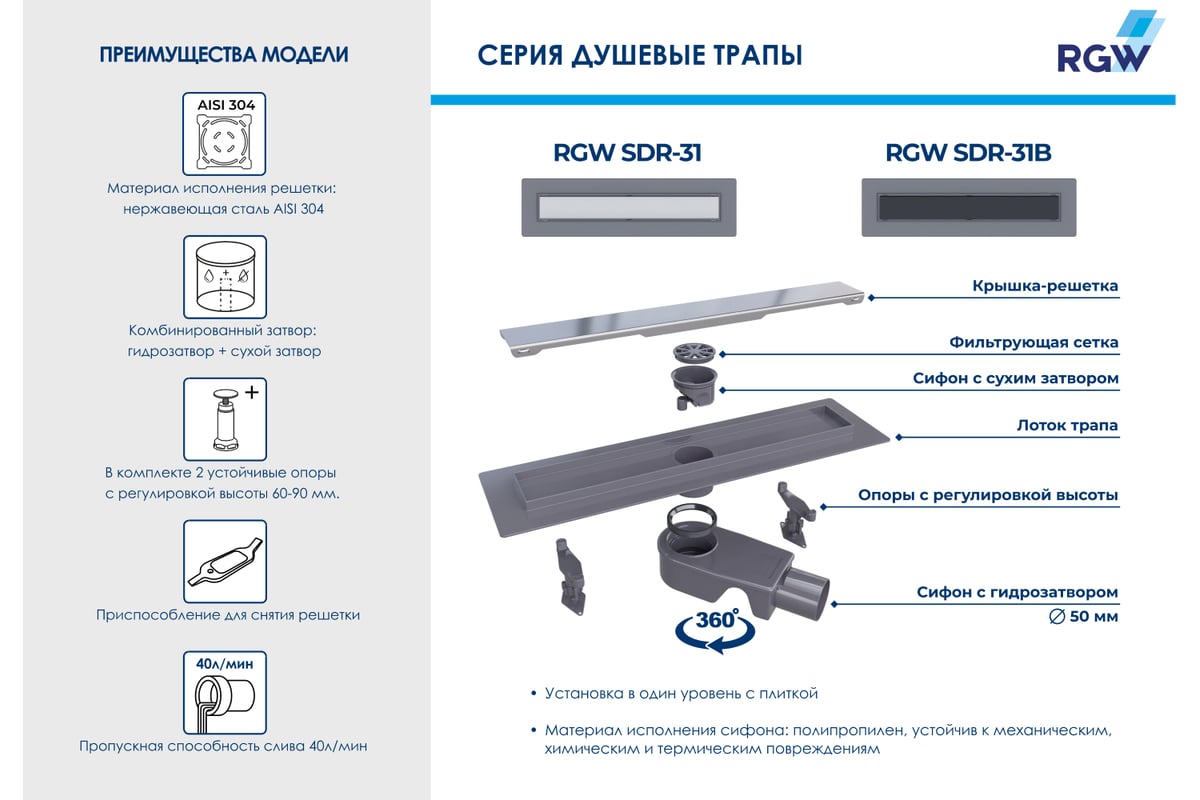 ПРЕИМУЩЕСТВА МОДЕЛИ

AISI 304

Материал исполнения решетки: нержавеющая сталь AISI 304

Комбинированный затвор: гидрозатвор + сухой затвор

В комплекте 2 устойчивые опоры с регулировкой высоты 60-90 мм.

Приспособление для снятия решетки

40л/мин

Пропускная способность слива 40л/мин

СЕРИЯ ДУШЕВЫЕ ТРАПЫ

RGW

RGW SDR-31

RGW SDR-31B

Крышка-решетка

Фильтрующая сетка

Сифон с сухим затвором

Лоток трапа

Опоры с регулировкой высоты

Сифон с гидрозатвором
∅ 50 мм

360°

• Установка в один уровень с плиткой

• Материал исполнения сифона: полипропилен, устойчив к механическим, химическим и термическим повреждениям