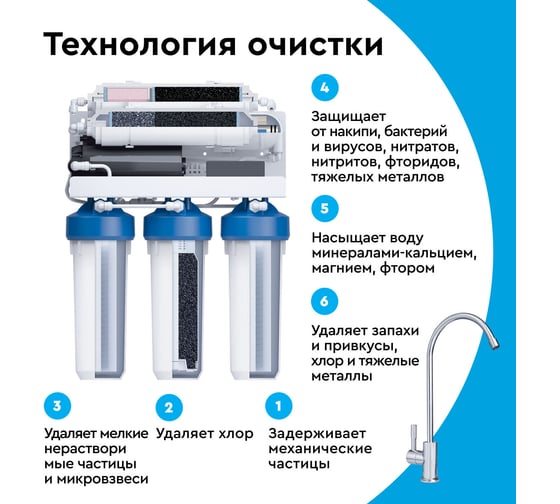 Технология очистки

4

Защищает от накипи, бактерий и вирусов, нитратов, нитритов, фторидов, тяжелых металлов

5

Насыщает воду минералами-кальцием, магнием, фтором

6

Удаляет запахи и привкусы, хлор и тяжелые металлы

3

Удаляет мелкие нераствори мые частицы и микровзвеси

2

Удаляет хлор

1

Задерживает механические частицы