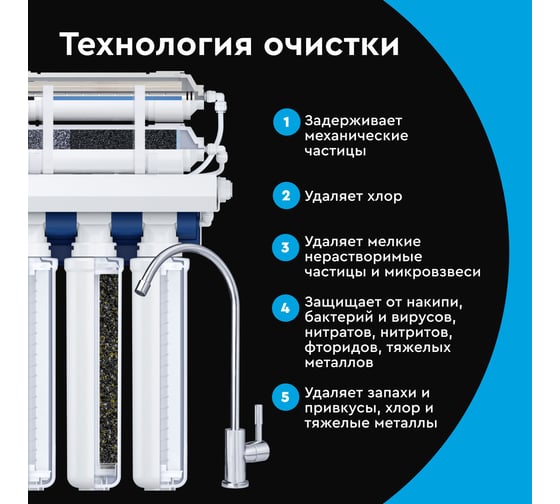 Технология очистки

1 Задерживает механические частицы

2 Удаляет хлор

3 Удаляет мелкие нерастворимые частицы и микровзвеси

4 Защищает от накипи, бактерий и вирусов, нитратов, нитритов, фторидов, тяжелых металлов

5 Удаляет запахи и привкусы, хлор и тяжелые металлы