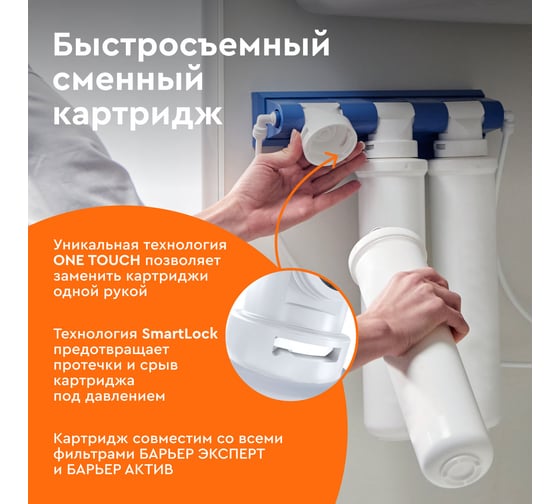 Быстросъемный сменный картридж

Уникальная технология ONE TOUCH позволяет заменить картриджи одной рукой

Технология SmartLock предотвращает протечки и срыв картриджа под давлением

Картридж совместим со всеми фильтрами БАРЬЕР ЭКСПЕРТ и БАРЬЕР АКТИВ