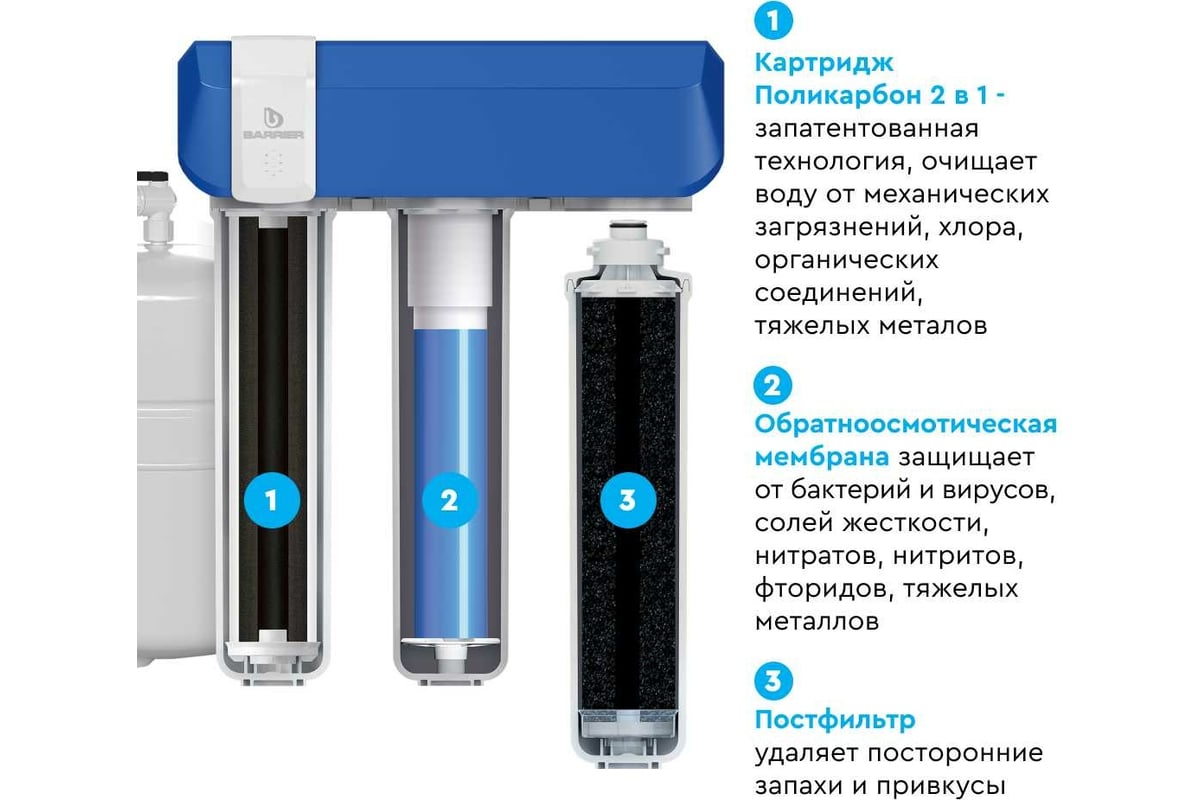 BARRIER

1

2

3

1

Картридж Поликарбон 2 в 1 - запатентованная технология, очищает воду от механических загрязнений, хлора, органических соединений, тяжелых металов

2

Обратноосмотическая мембрана защищает от бактерий и вирусов, солей жесткости, нитратов, нитритов, фторидов, тяжелых металлов

3

Постфильтр удаляет посторонние запахи и привкусы