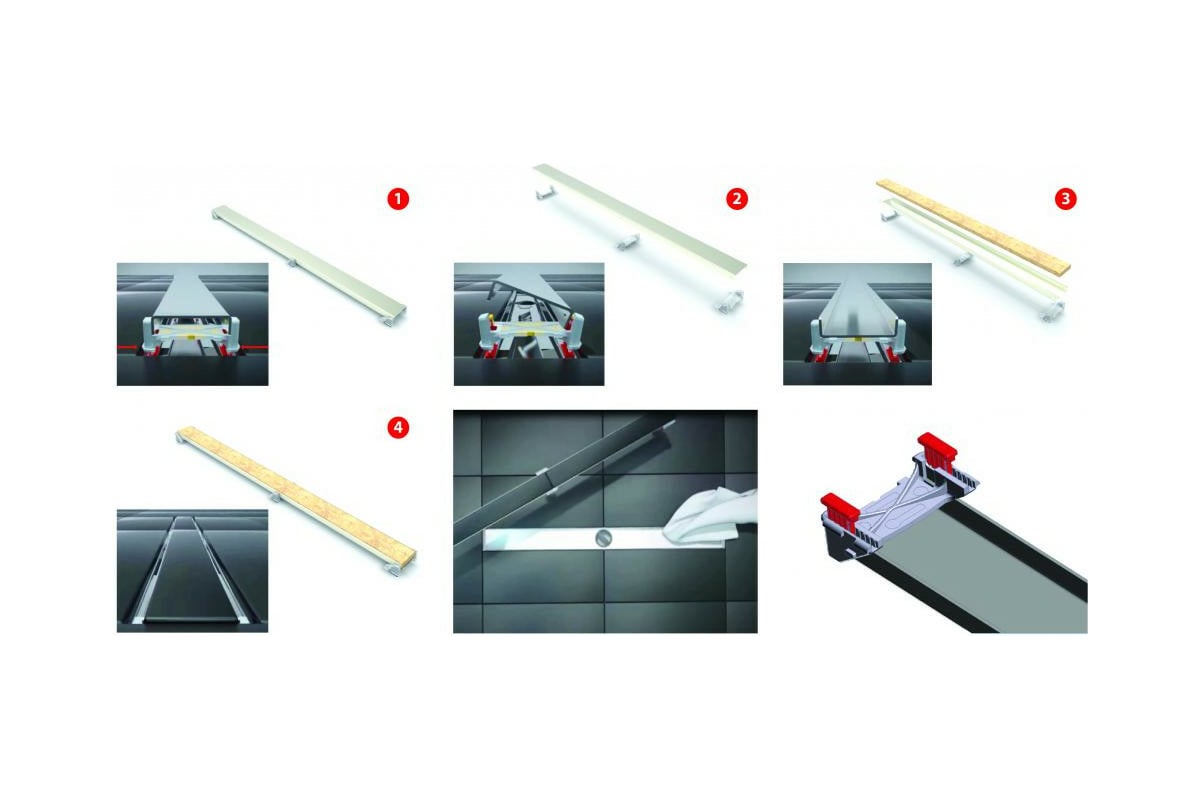 1

2

3

4