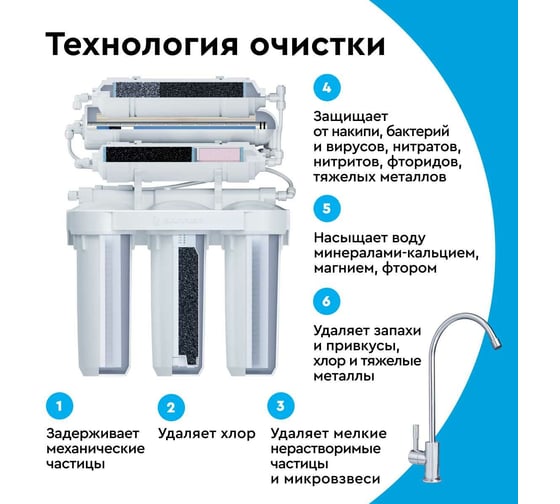 Технология очистки

4

Защищает от накипи, бактерий и вирусов, нитратов, нитритов, фторидов, тяжелых металлов

5

Насыщает воду минералами-кальцием, магнием, фтором

6

Удаляет запахи и привкусы, хлор и тяжелые металлы

1

Задерживает механические частицы

2

Удаляет хлор

3

Удаляет мелкие нерастворимые частицы и микровзвеси