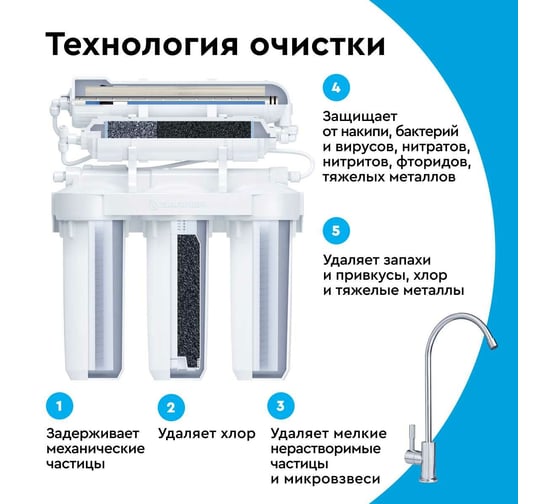 Технология очистки

4

Защищает от накипи, бактерий и вирусов, нитратов, нитритов, фторидов, тяжелых металлов

5

Удаляет запахи и привкусы, хлор и тяжелые металлы

1

Задерживает механические частицы

2

Удаляет хлор

3

Удаляет мелкие нерастворимые частицы и микровзвеси