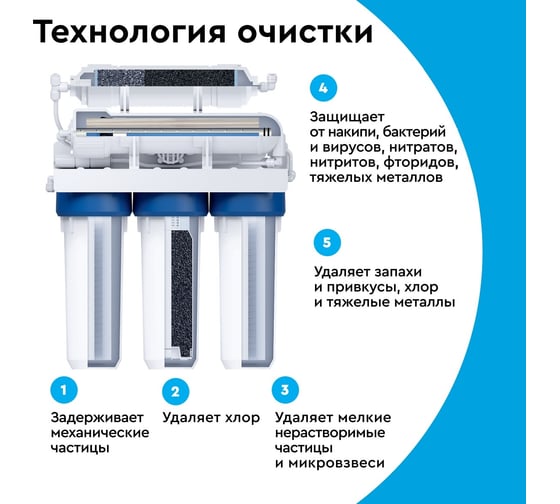 Технология очистки

4

Защищает от накипи, бактерий и вирусов, нитратов, нитритов, фторидов, тяжелых металлов

5

Удаляет запахи и привкусы, хлор и тяжелые металлы

1

Задерживает механические частицы

2

Удаляет хлор

3

Удаляет мелкие нерастворимые частицы и микровзвеси