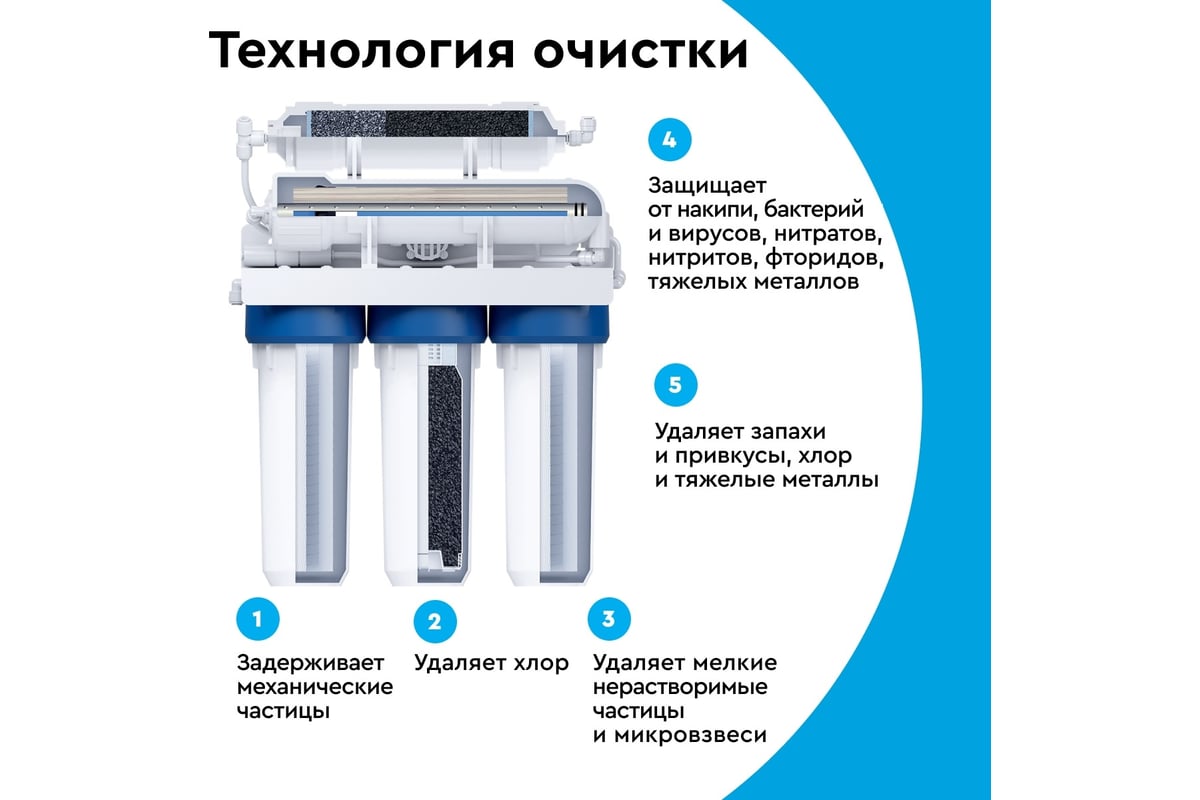 Технология очистки

4

Защищает от накипи, бактерий и вирусов, нитратов, нитритов, фторидов, тяжелых металлов

5

Удаляет запахи и привкусы, хлор и тяжелые металлы

1

Задерживает механические частицы

2

Удаляет хлор

3

Удаляет мелкие нерастворимые частицы и микровзвеси