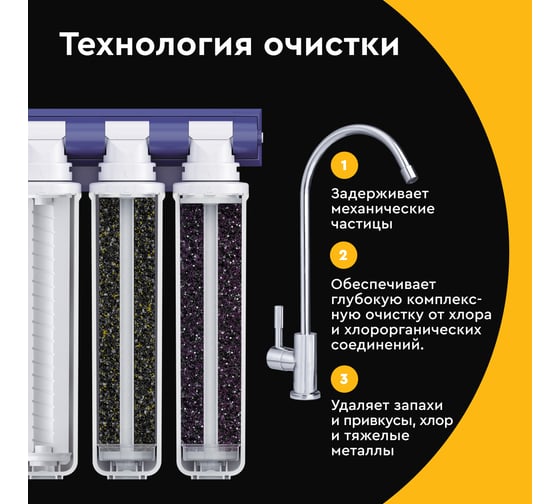 Технология очистки

1

Задерживает механические частицы

2

Обеспечивает глубокую комплексную очистку от хлора и хлорорганических соединений.

3

Удаляет запахи и привкусы, хлор и тяжелые металлы